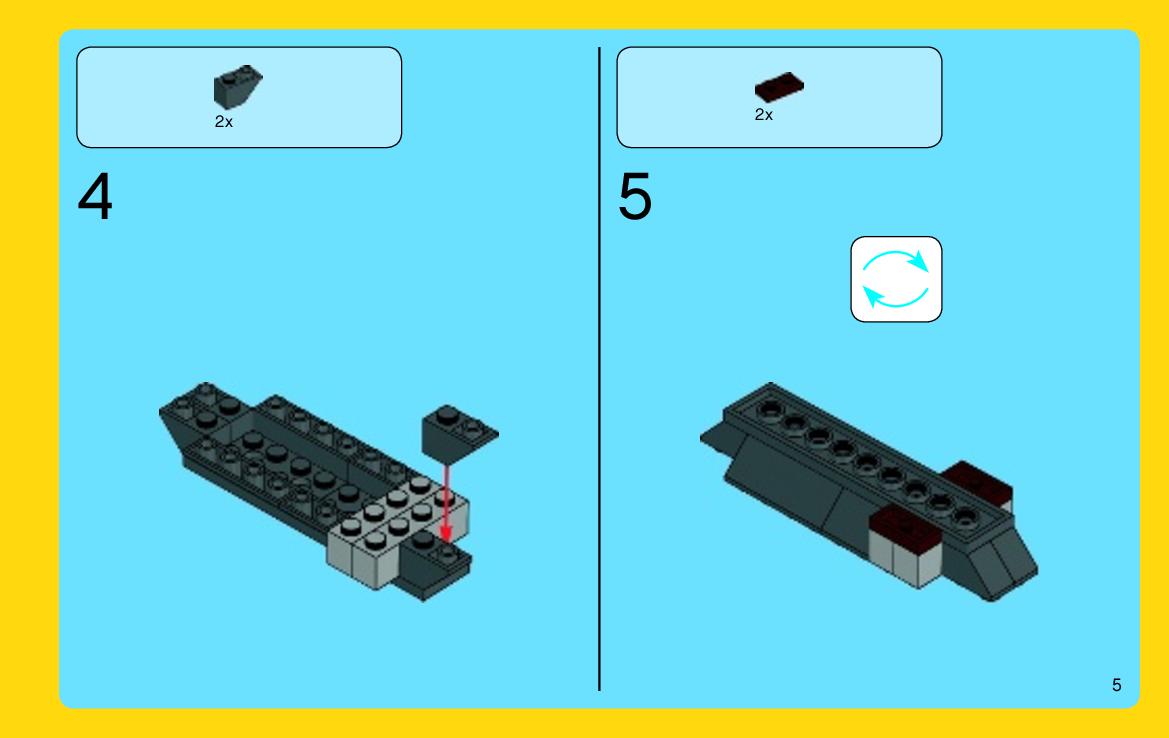 2x

4

2x

5

5