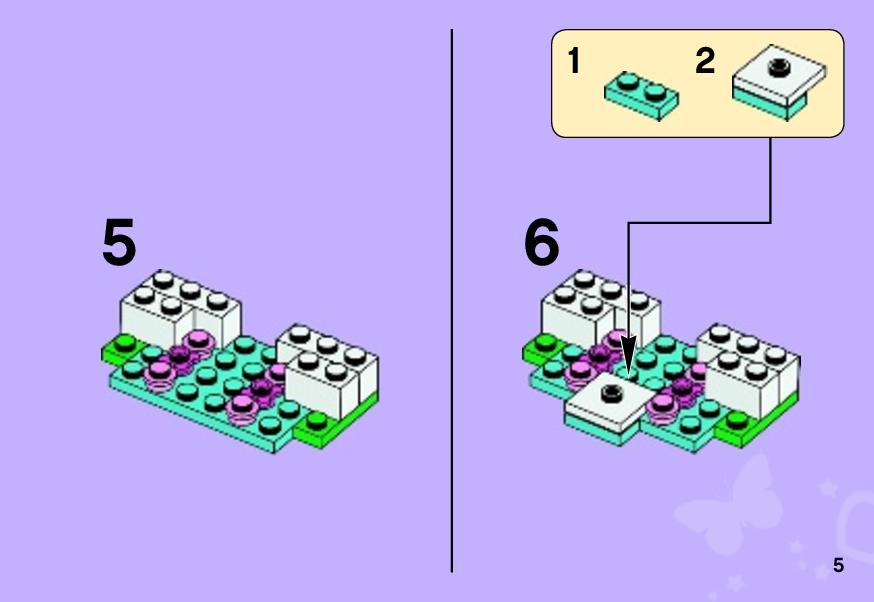 5

1 2

6

5