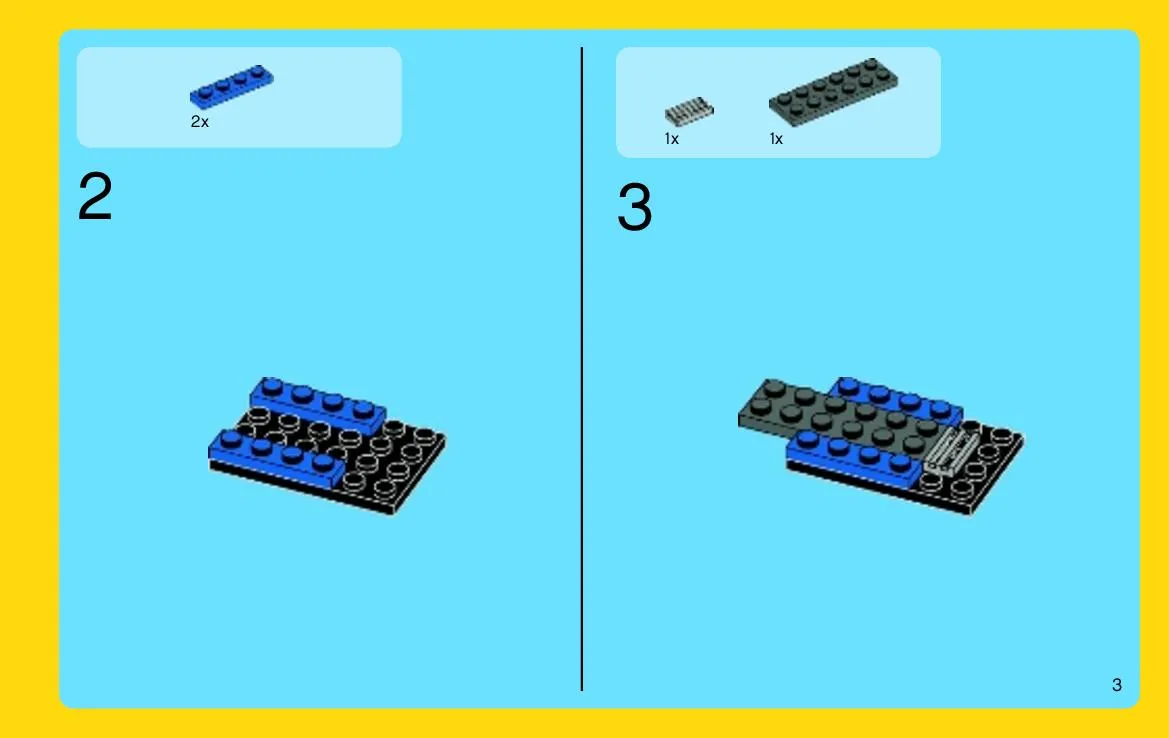 2x

2

1x

1x

3

3