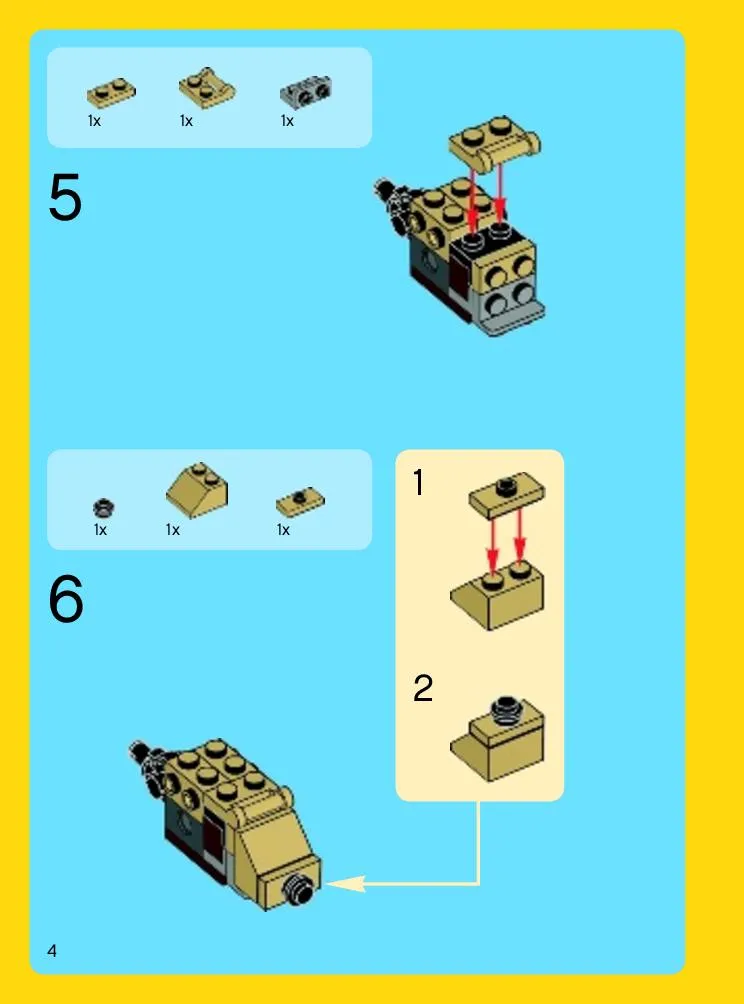 1x 1x 1x

5

1x 1x 1x

6

1

2

4