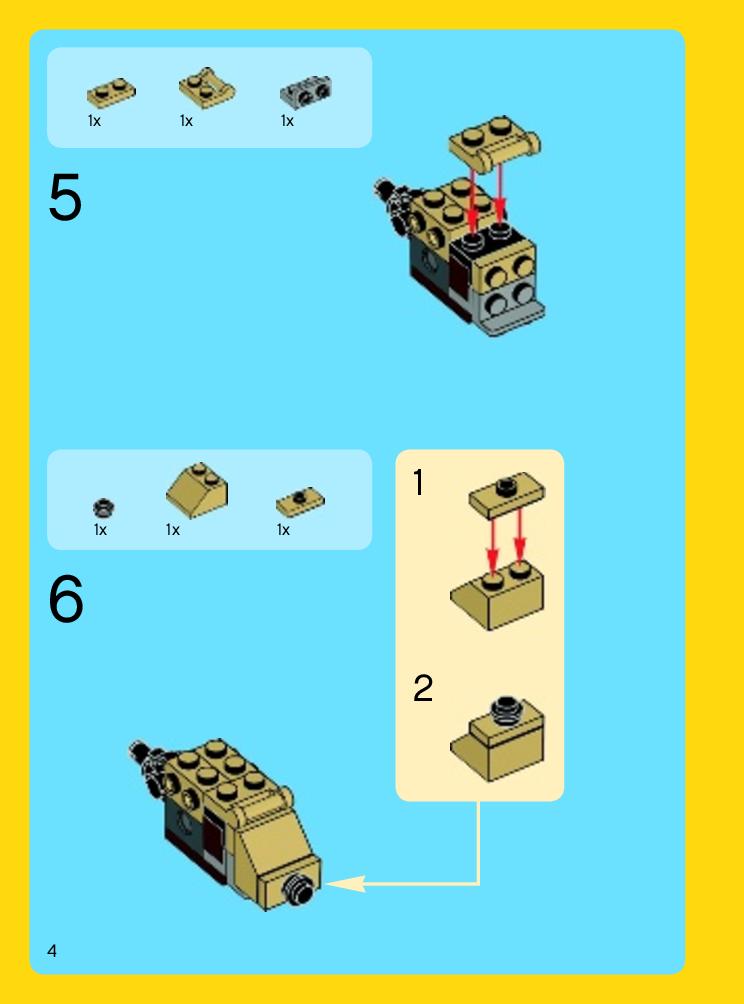 1x 1x 1x

5

1x 1x 1x

6

1

2

4