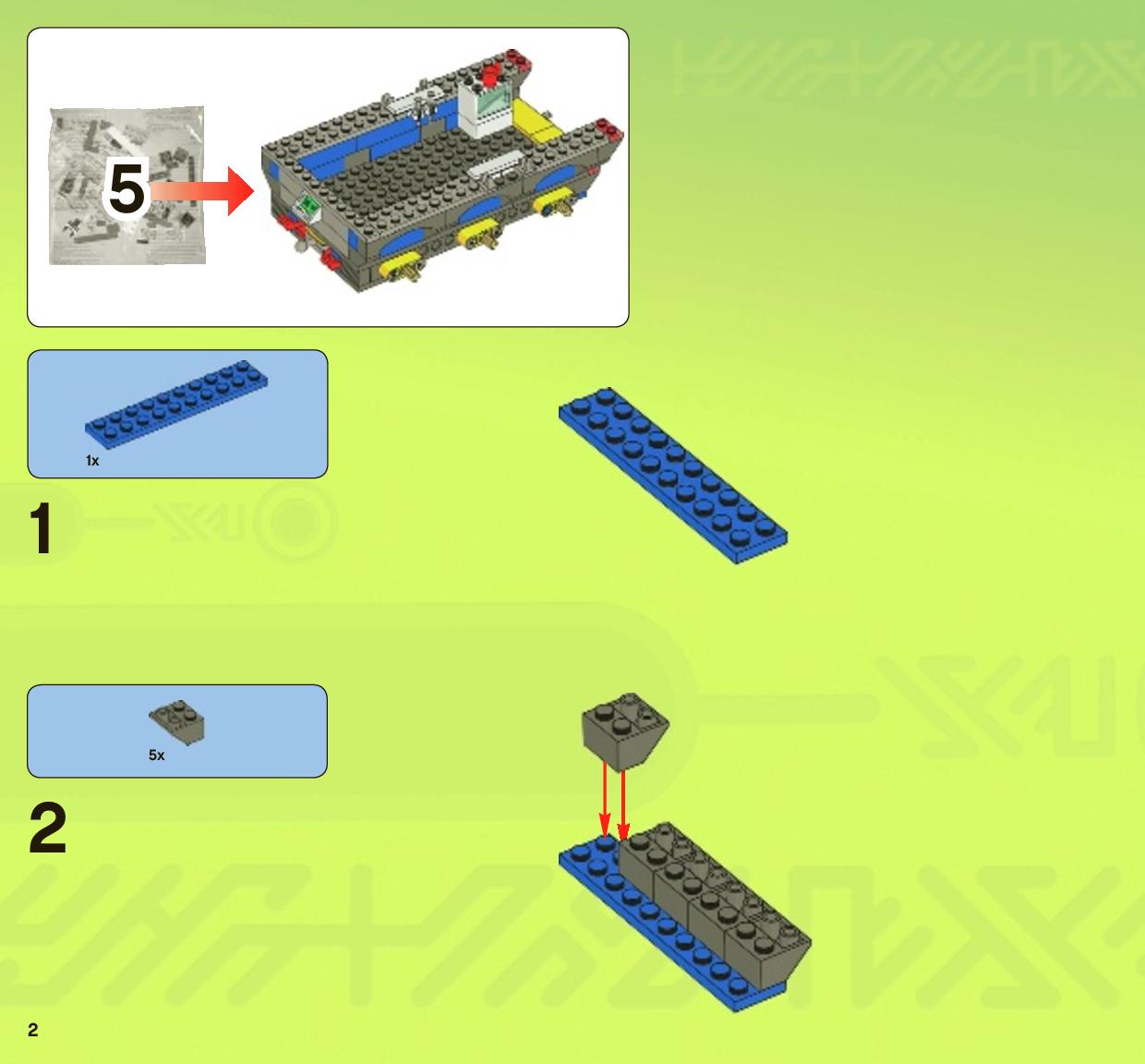 5

1x

1

5x

2

2