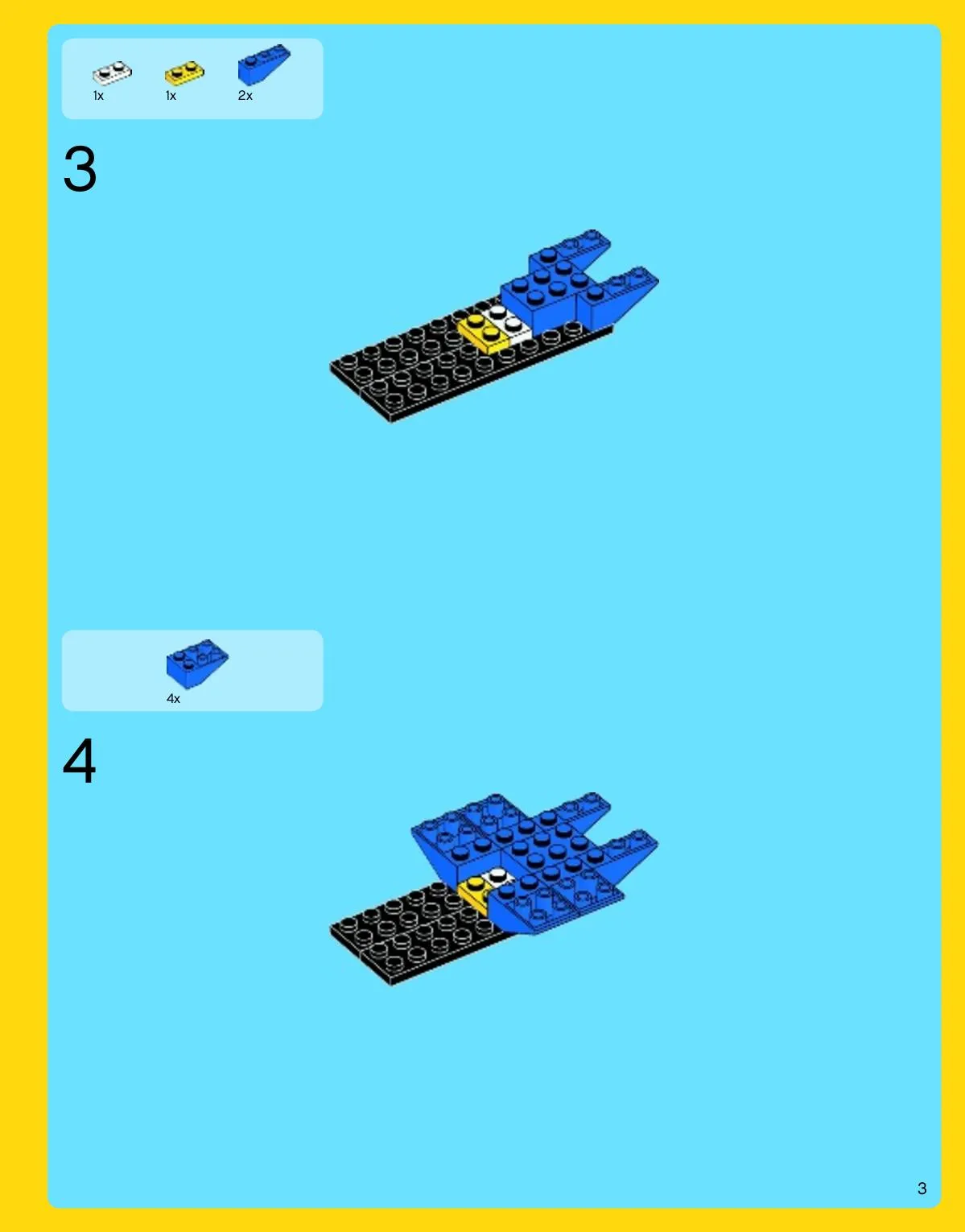 1x 1x 2x

3

4x

4

3