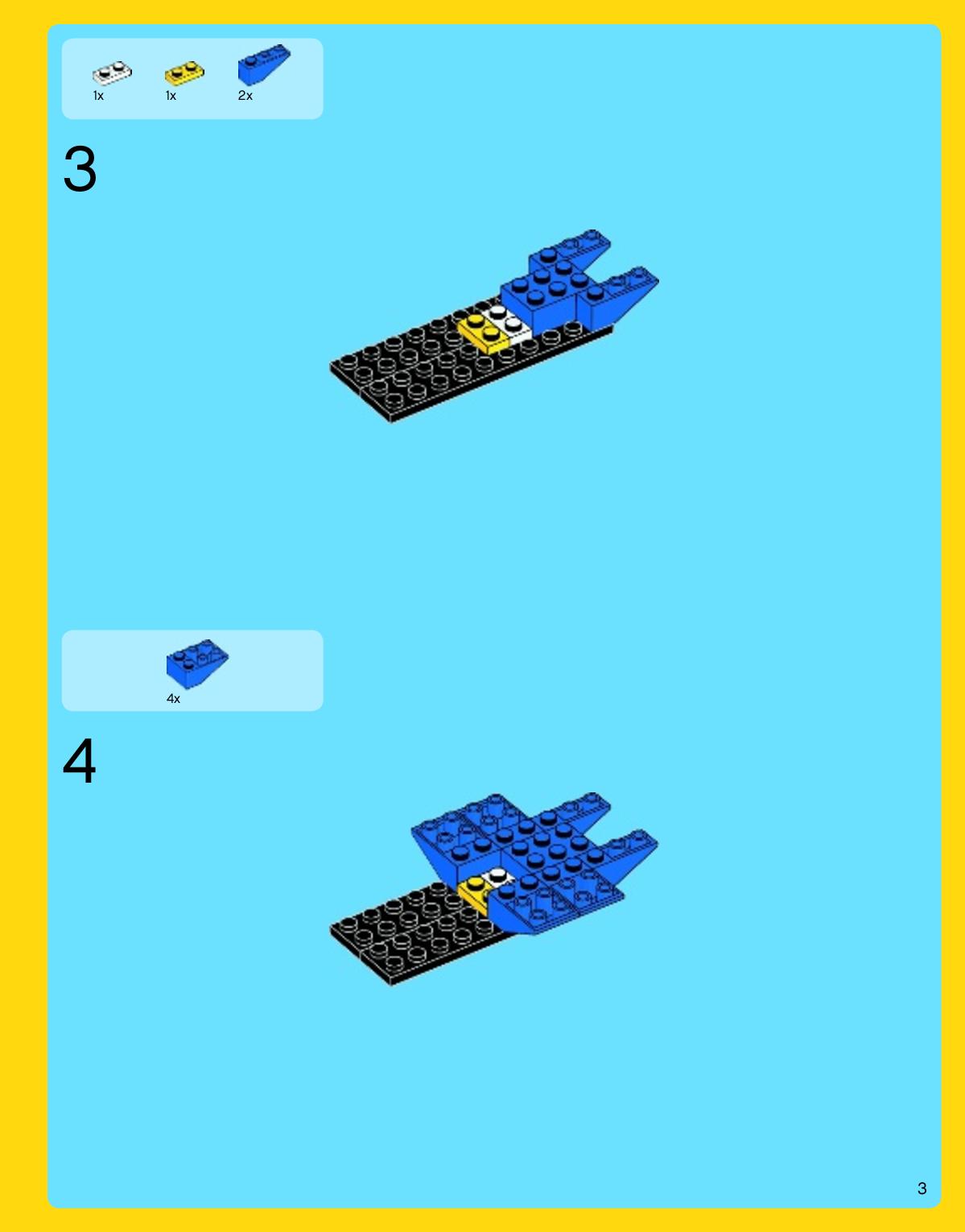 1x 1x 2x

3

4x

4

3