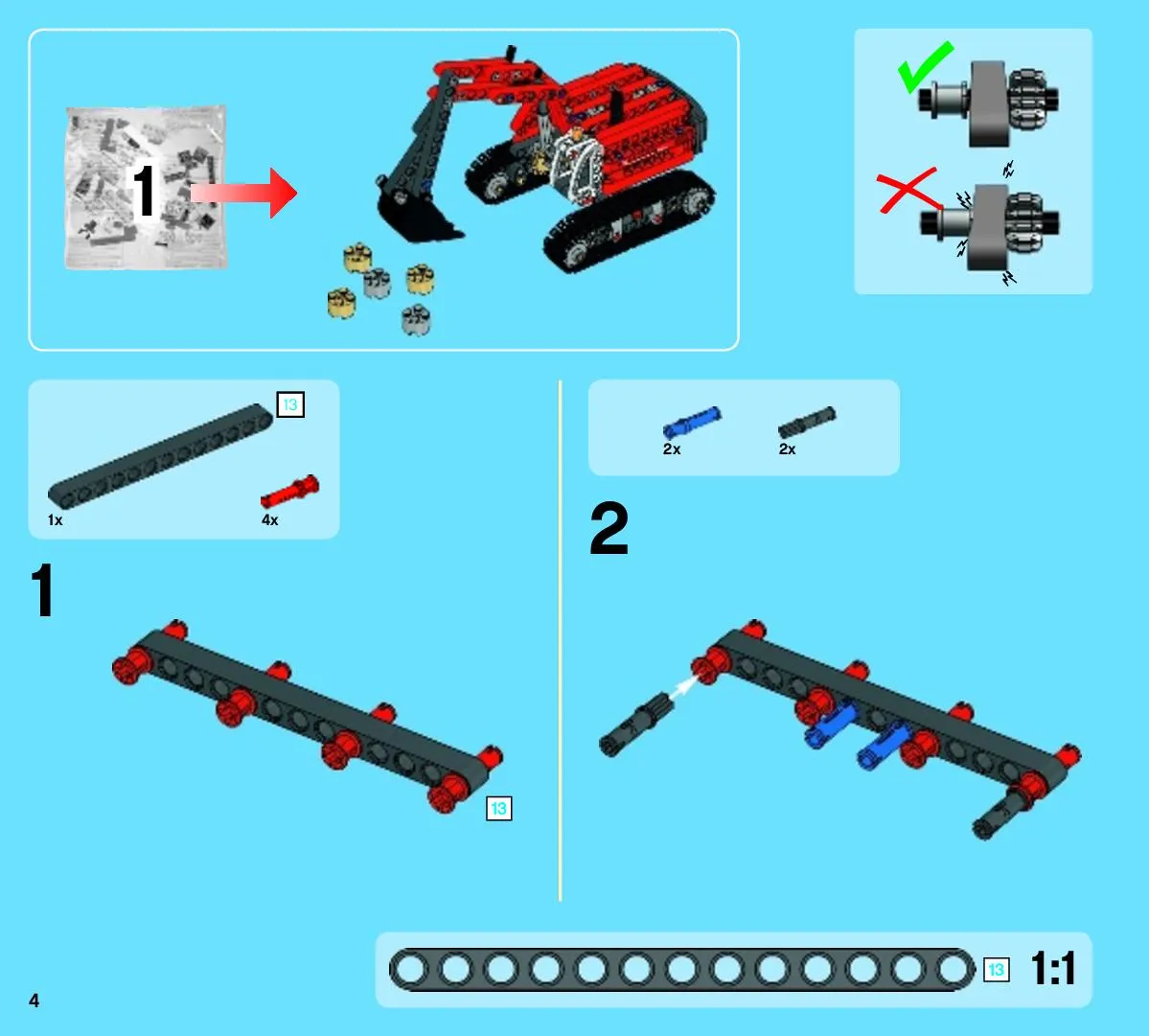 1

13

1x

4x

1

13

2x

2x

2

13

1:1

4