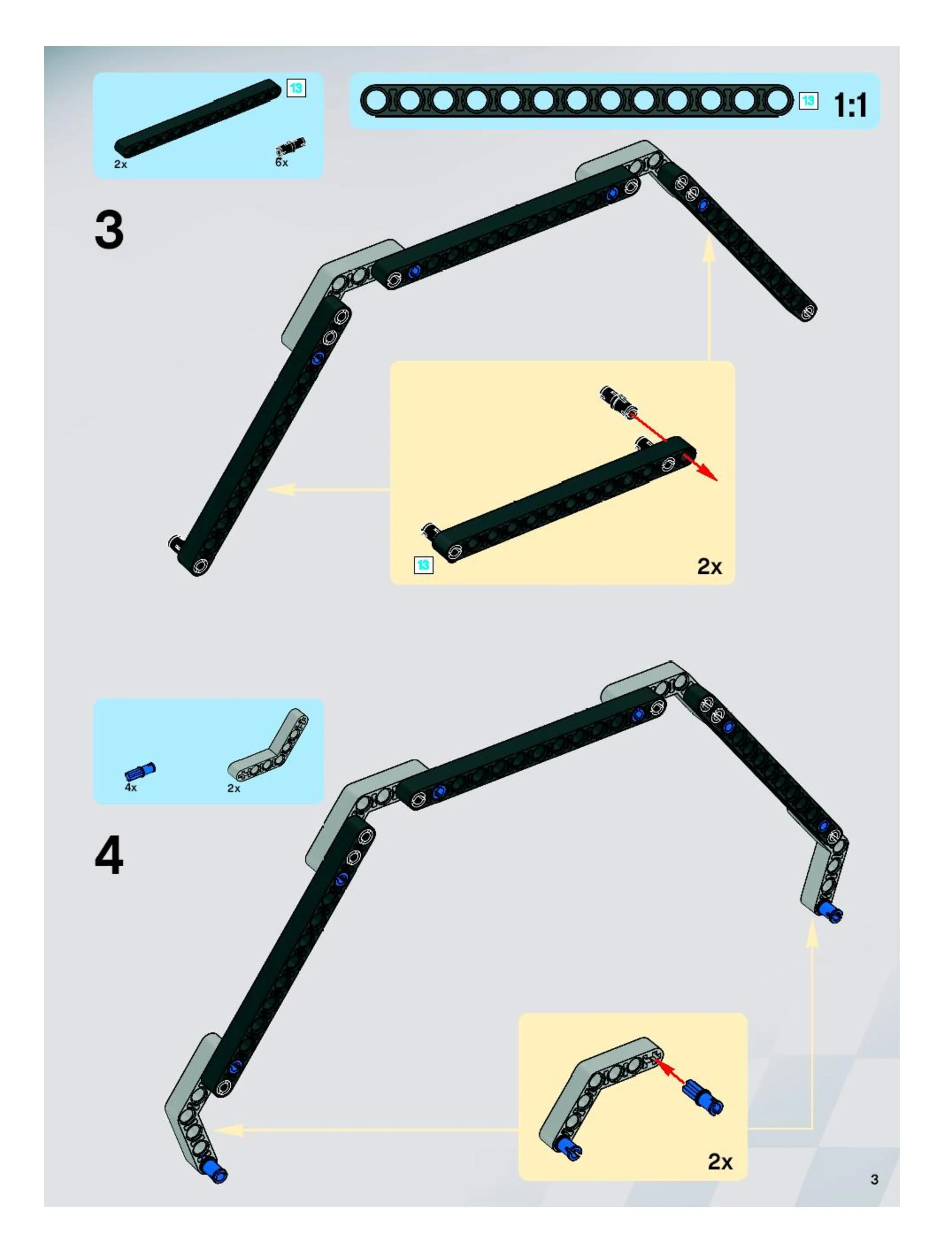 13
2x
6x

13 1:1

3

13
2x

4x
2x

4

2x

3