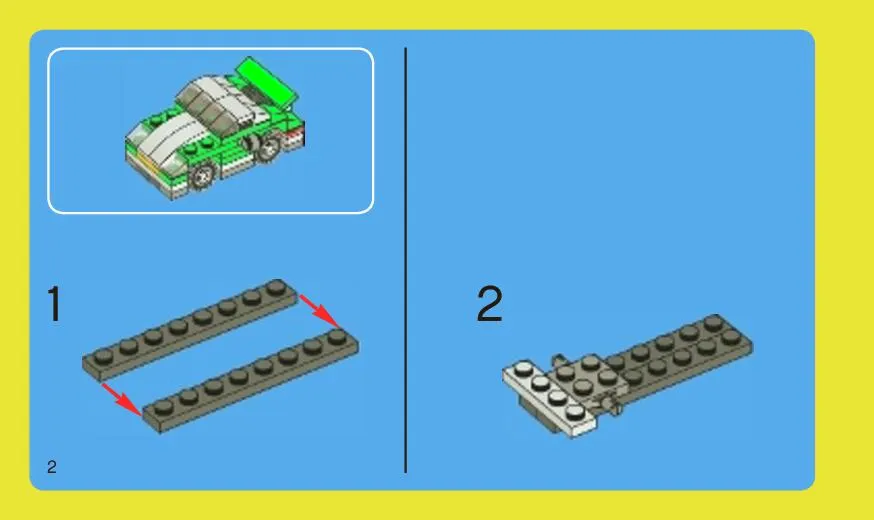 1

2

2