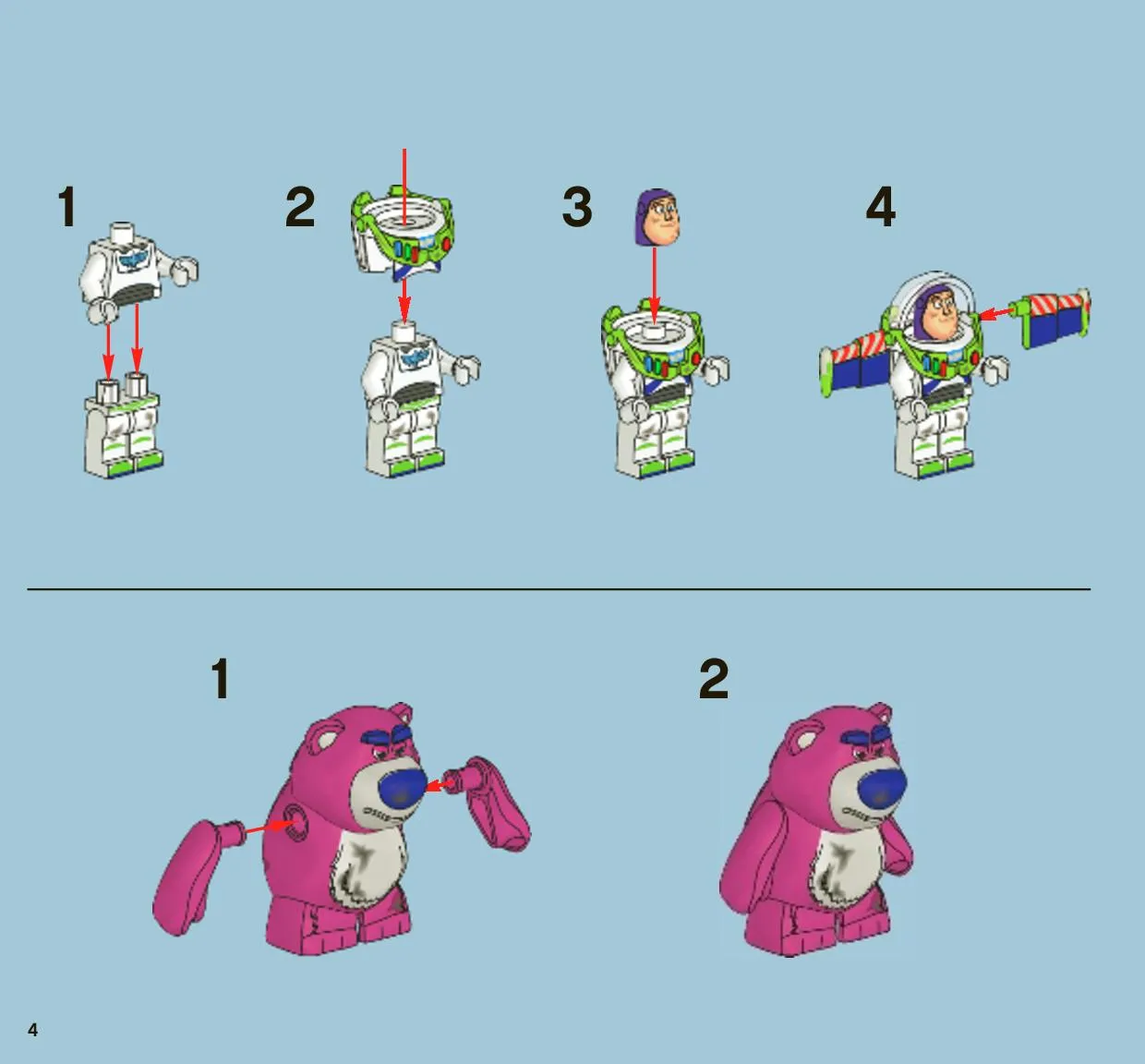 1

2

3

4

1

2

4