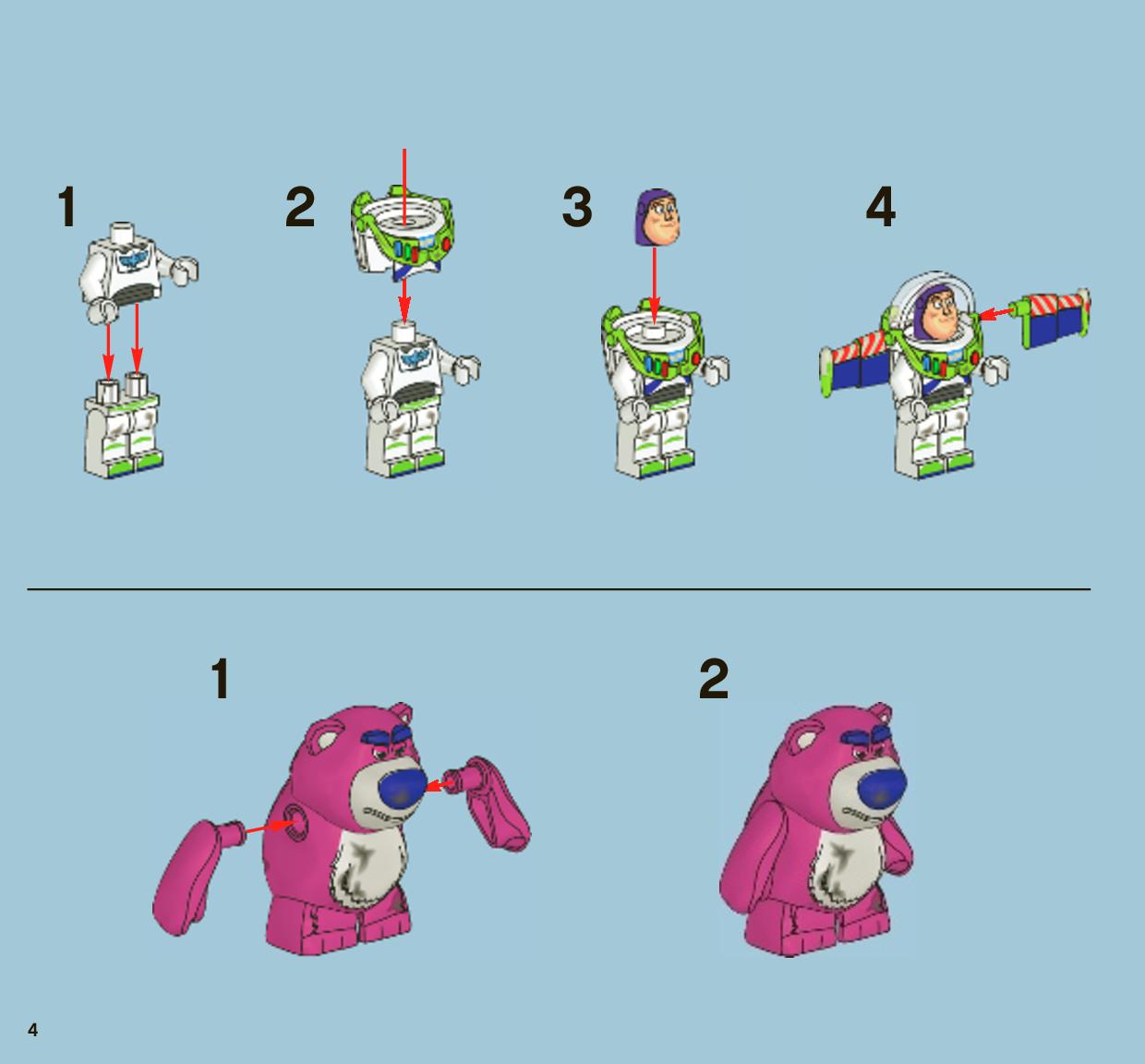 1

2

3

4

1

2

4