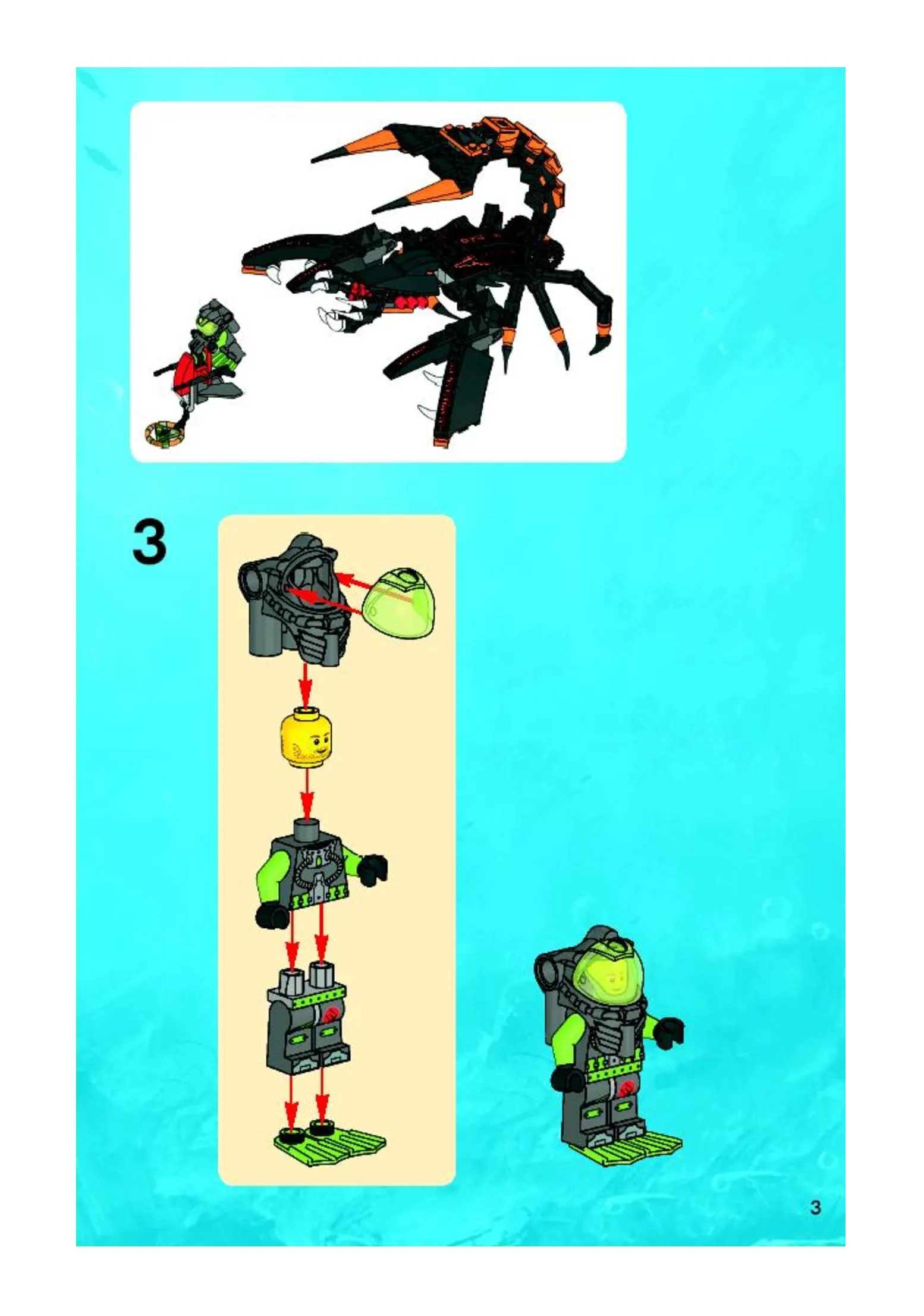 3

3