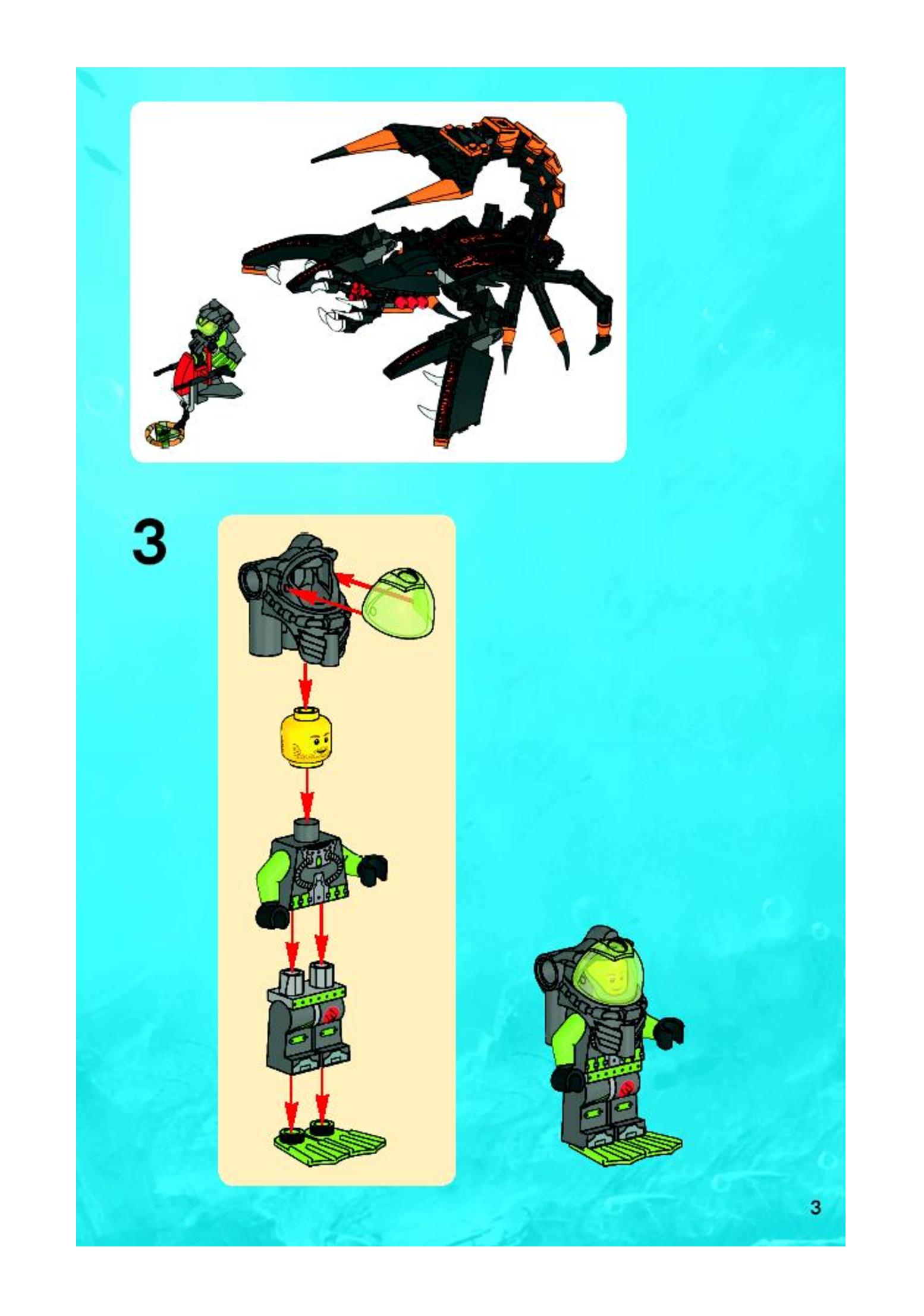 3

3