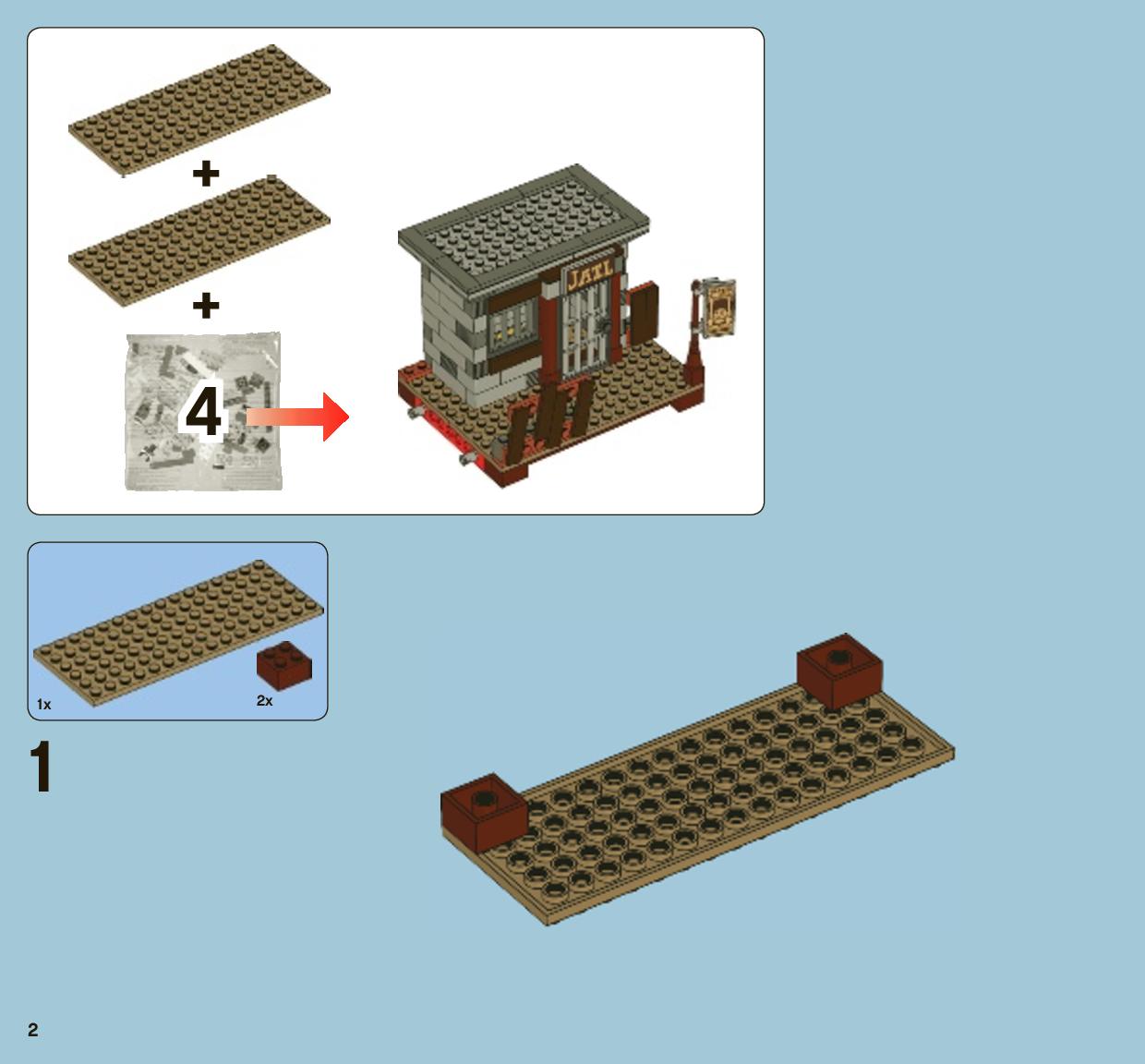 +
+
4
JAIL
1x
2x
1
2