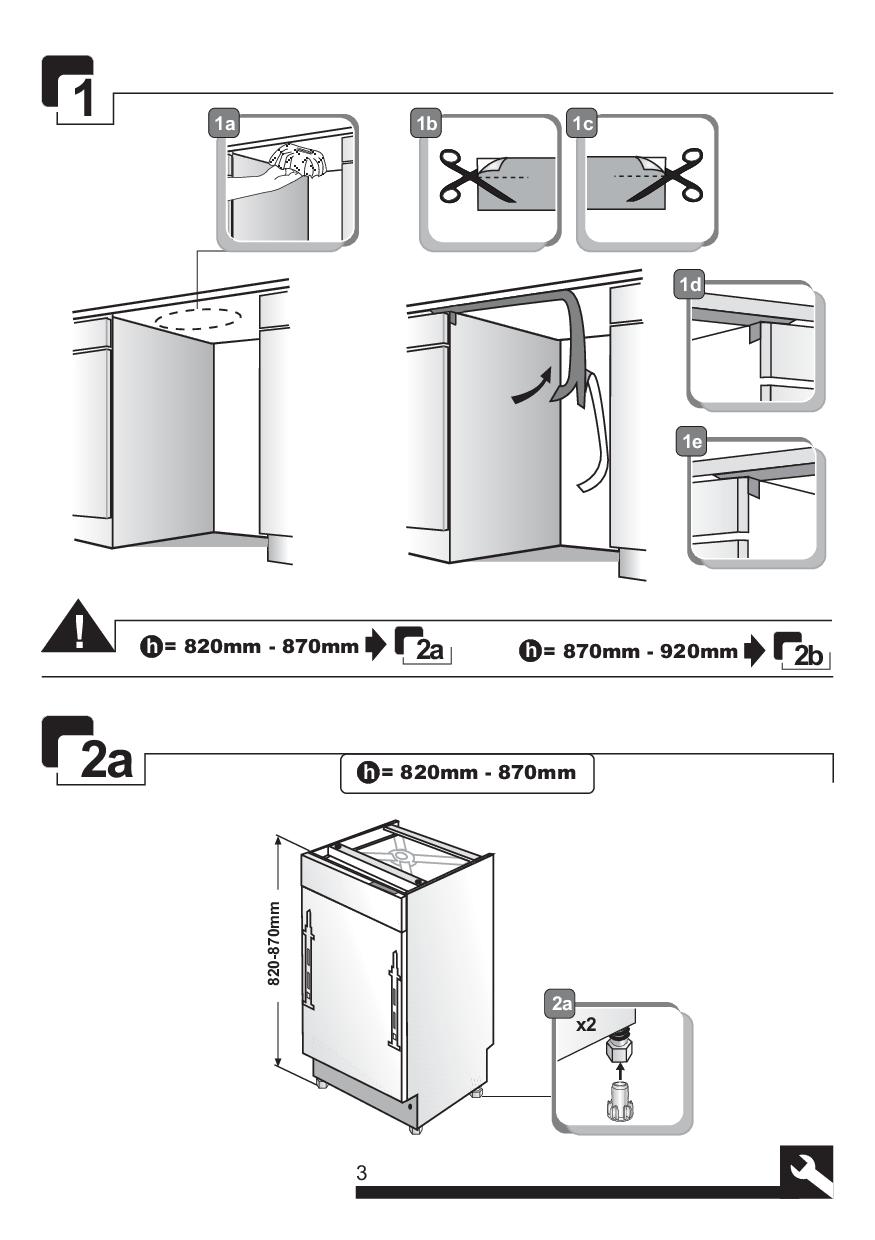 1

1a

1b

1c

1d

1e

h= 820mm - 870mm 2a

h= 870mm - 920mm 2b

2a

h= 820mm - 870mm

820-870mm

2a

x2

3