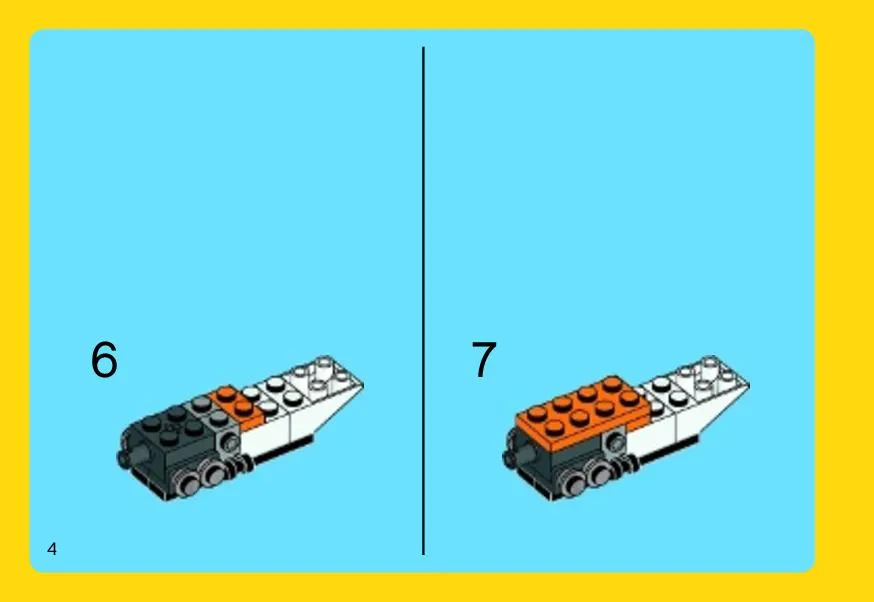 6

7

4