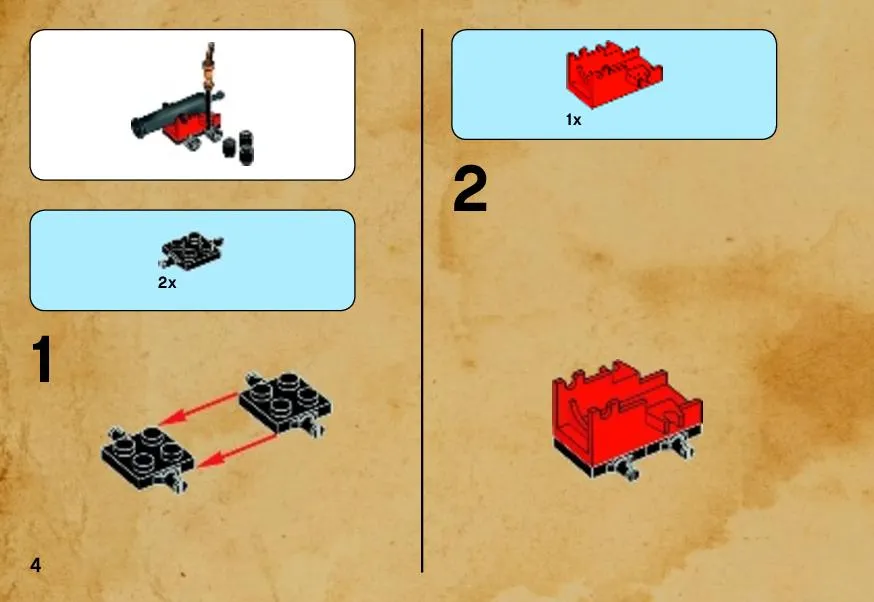 2x

1

4

1x

2