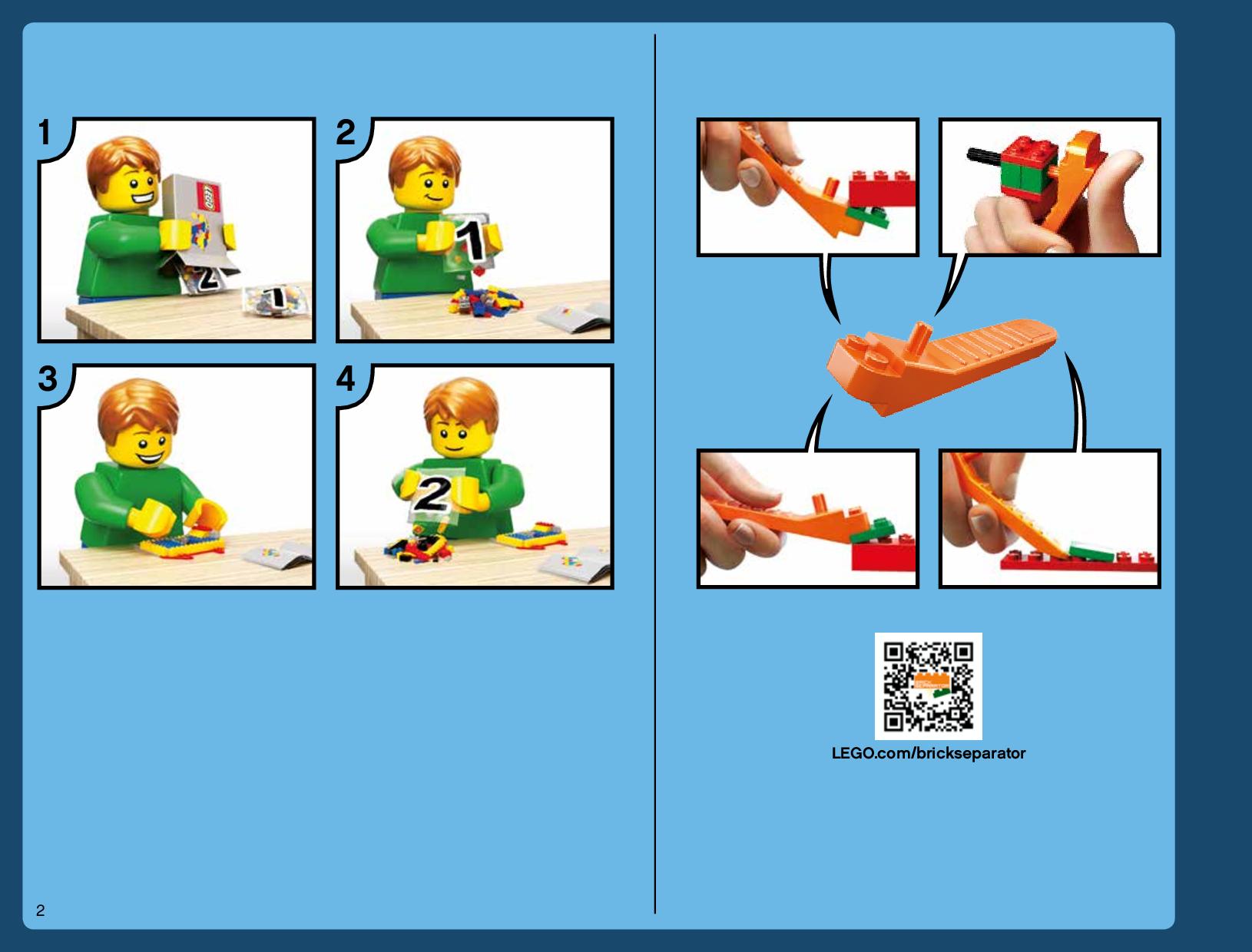 1

LEGO

2

1

2

1

3

4

2

LEGO.com/brickseparator

2