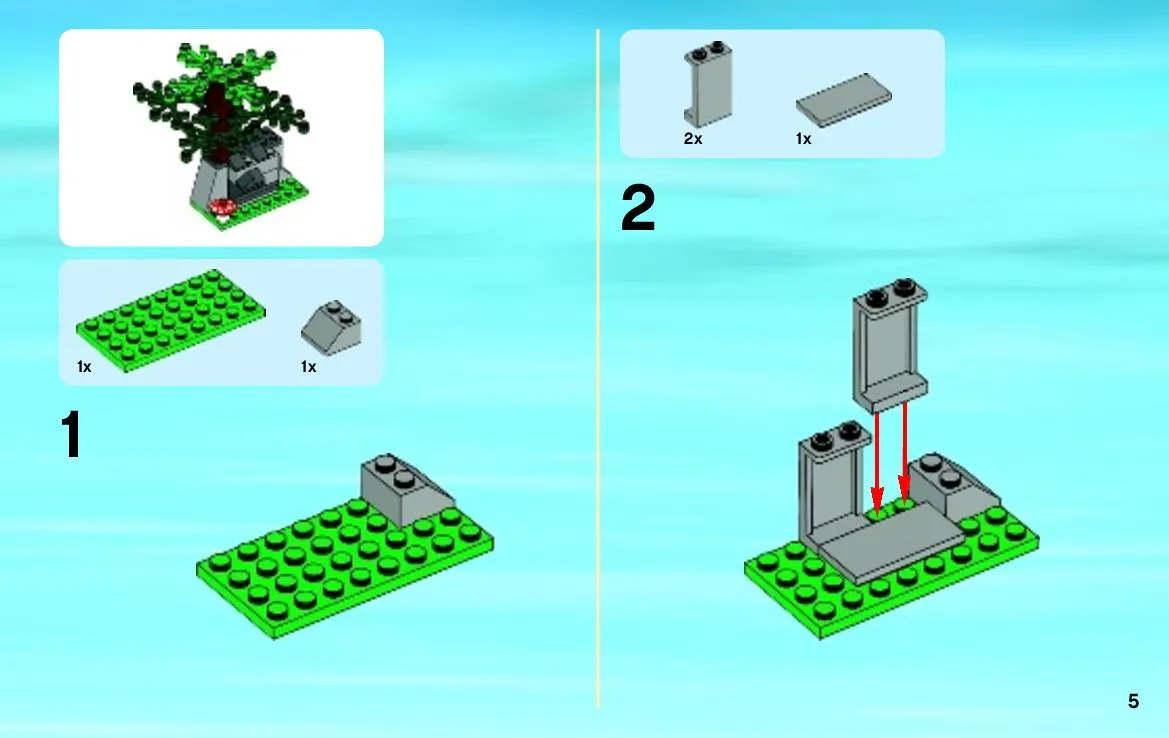 1x

1x

1

2x

1x

2

5