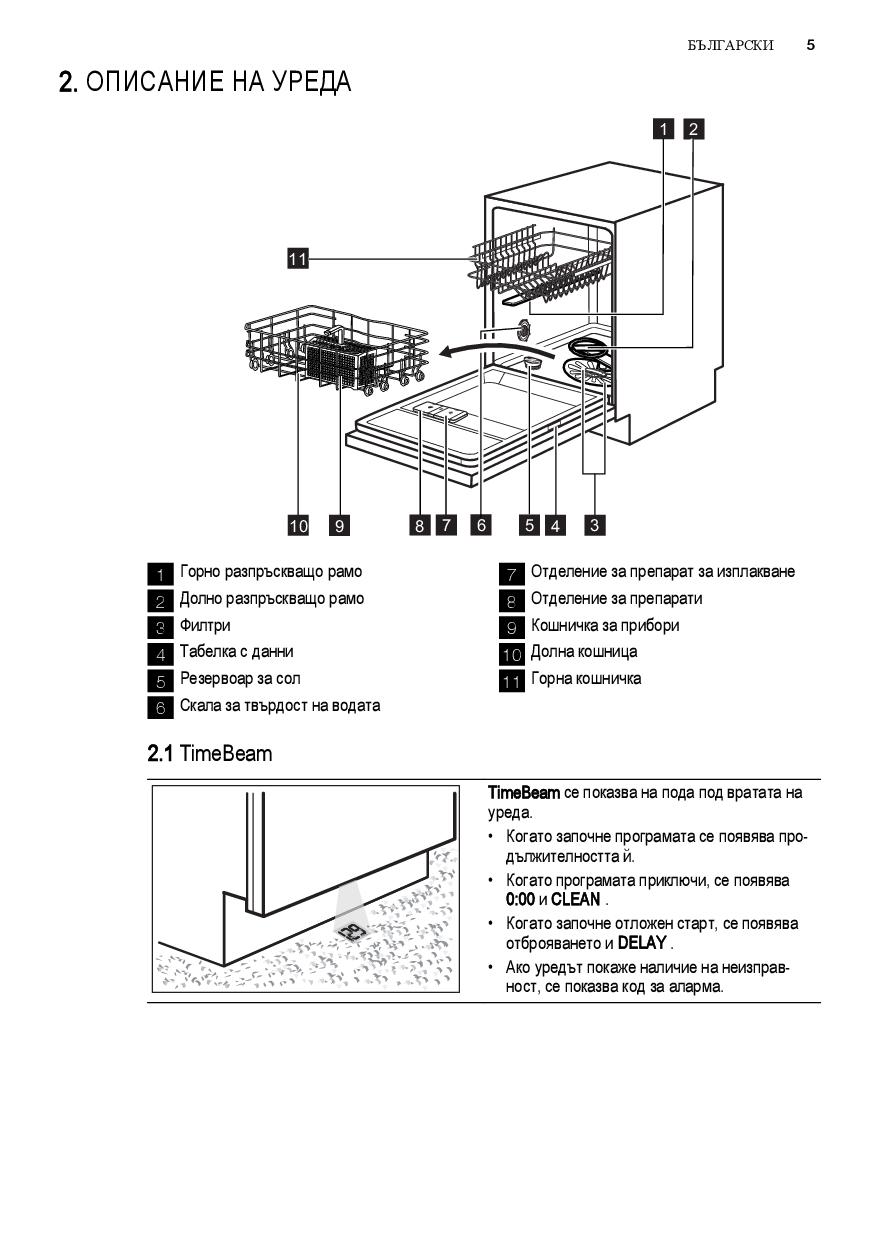 БЪЛГАРСКИ 5

2. ОПИСАНИЕ НА УРЕДА

1 2

11

10 9 8 7 6 5 4 3

1 Горно разпръскващо рамо
2 Долно разпръскващо рамо
3 Филтри
4 Табелка с данни
5 Резервоар за сол
6 Скала за твърдост на водата

7 Отделение за препарат за изплакване
8 Отделение за препарати
9 Кошничка за прибори
10 Долна кошница
11 Горна кошничка

2.1 TimeBeam

TimeBeam се показва на пода под вратата на уреда.

• Когато започне програмата се появява продължителността й.
• Когато програмата приключи, се появява 0:00 и CLEAN .
• Когато започне отложен старт, се появява отброяването и DELAY .
• Ако уредът покаже наличие на неизправност, се показва код за аларма.