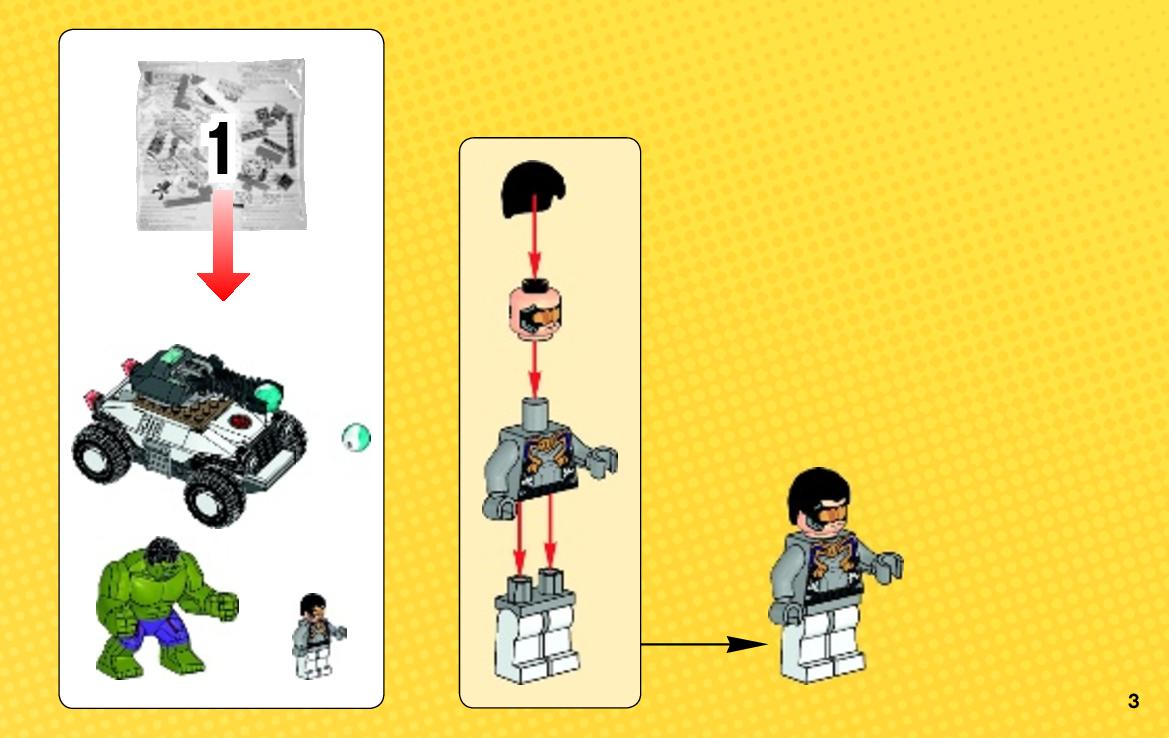 1

3