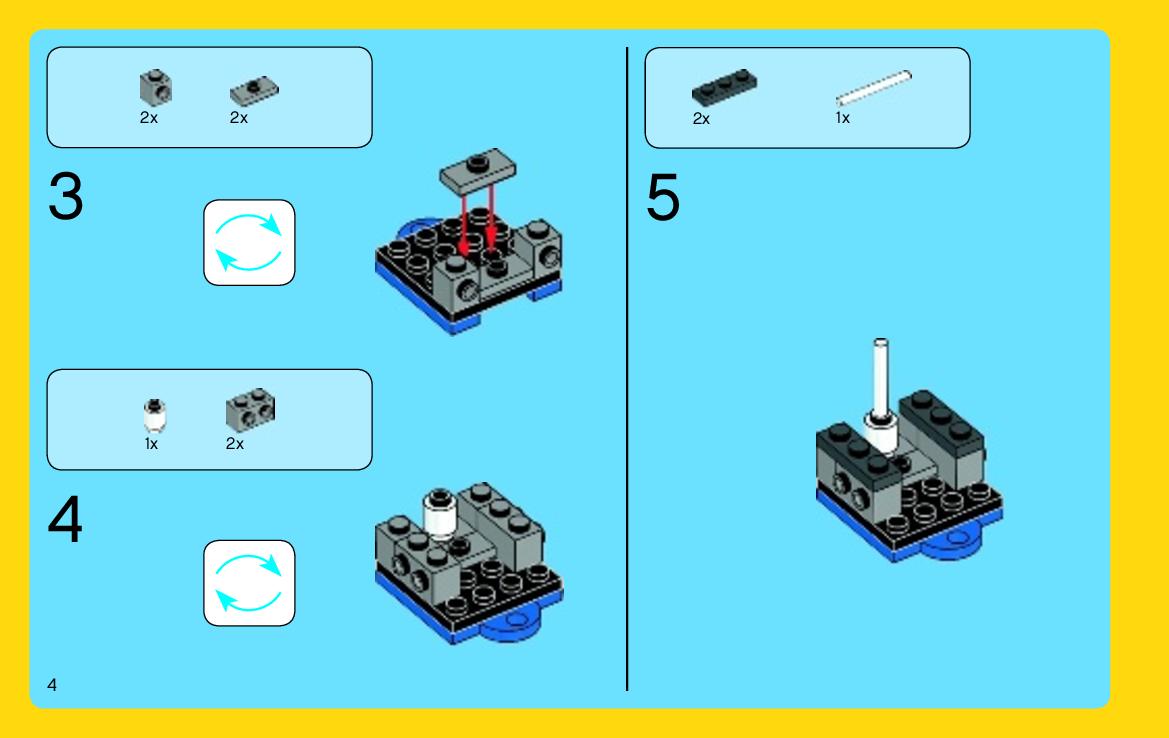 2x 2x

3

1x 2x

4

4

2x 1x

5