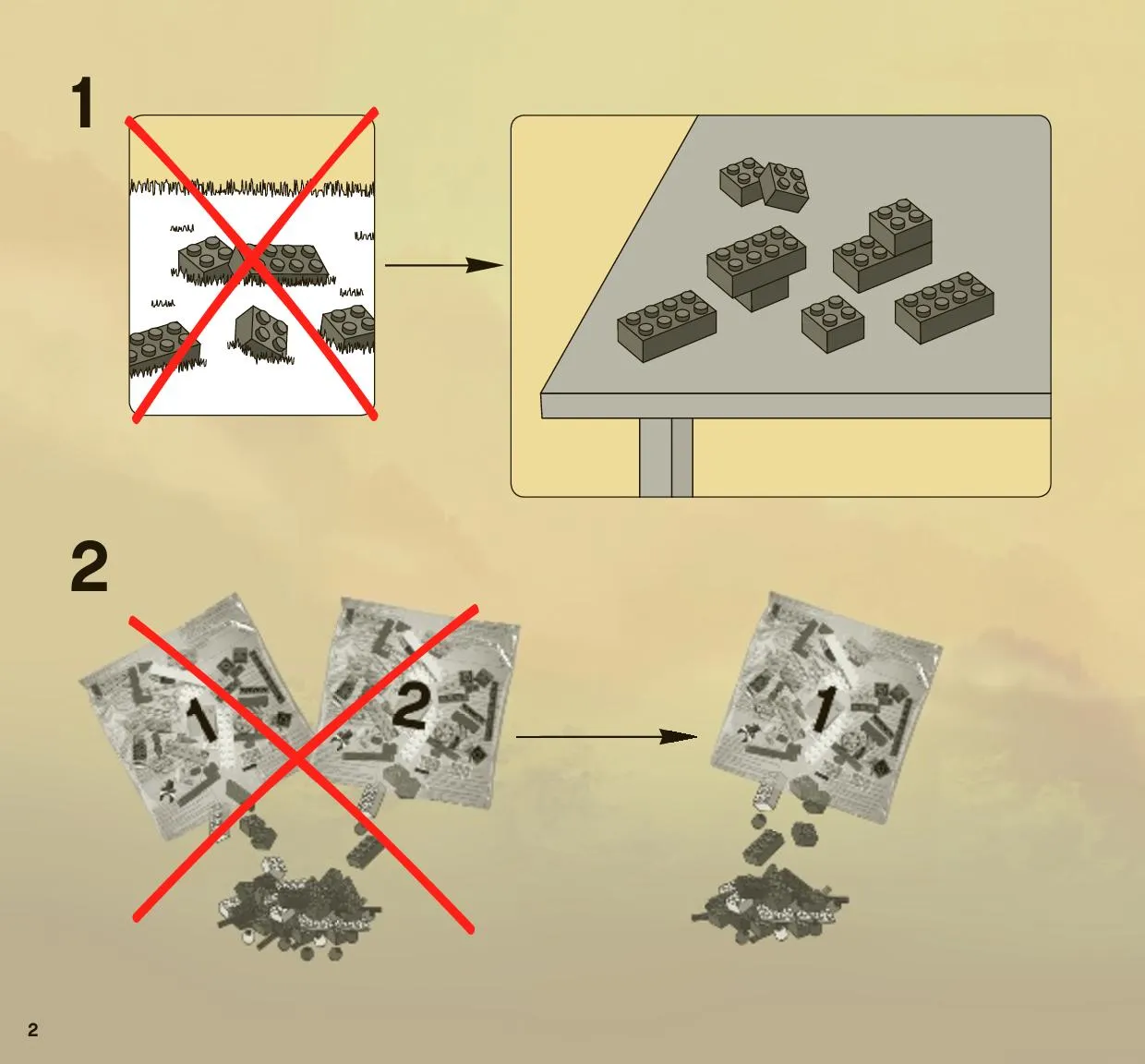 1

2

1

2

1

2