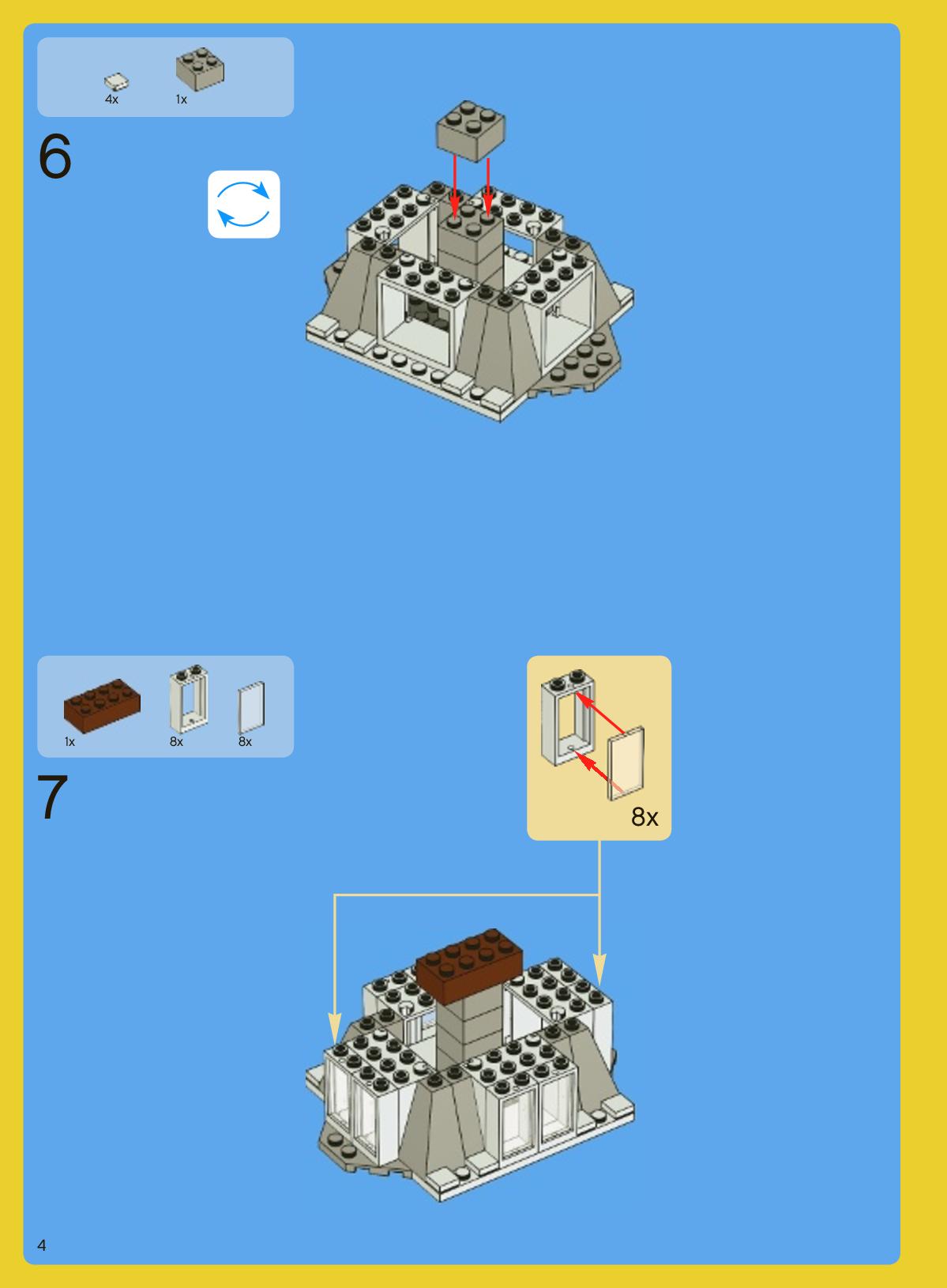 4x 1x

6

1x 8x 8x

7

8x

4