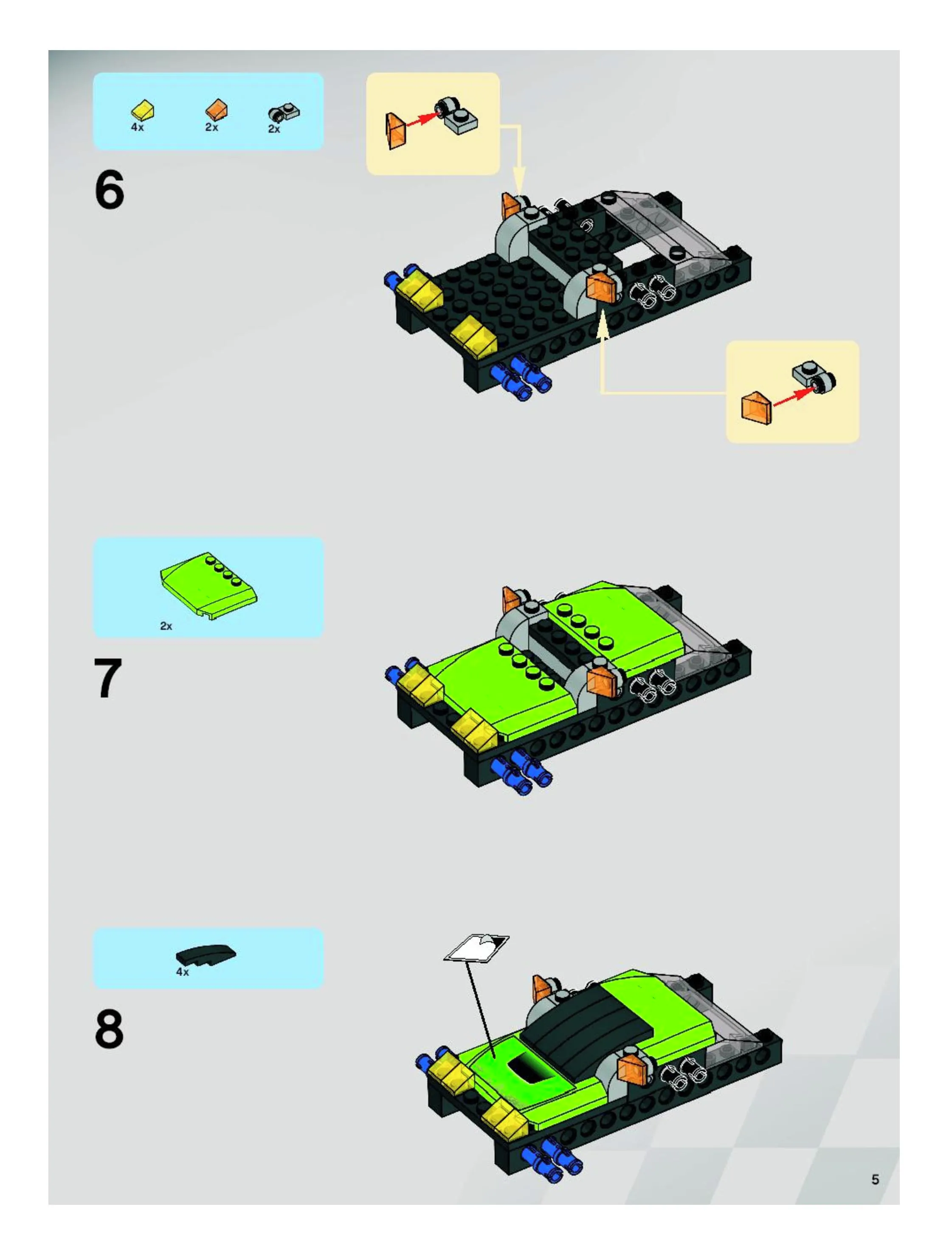 4x 2x 2x

6

2x

7

4x

8

5