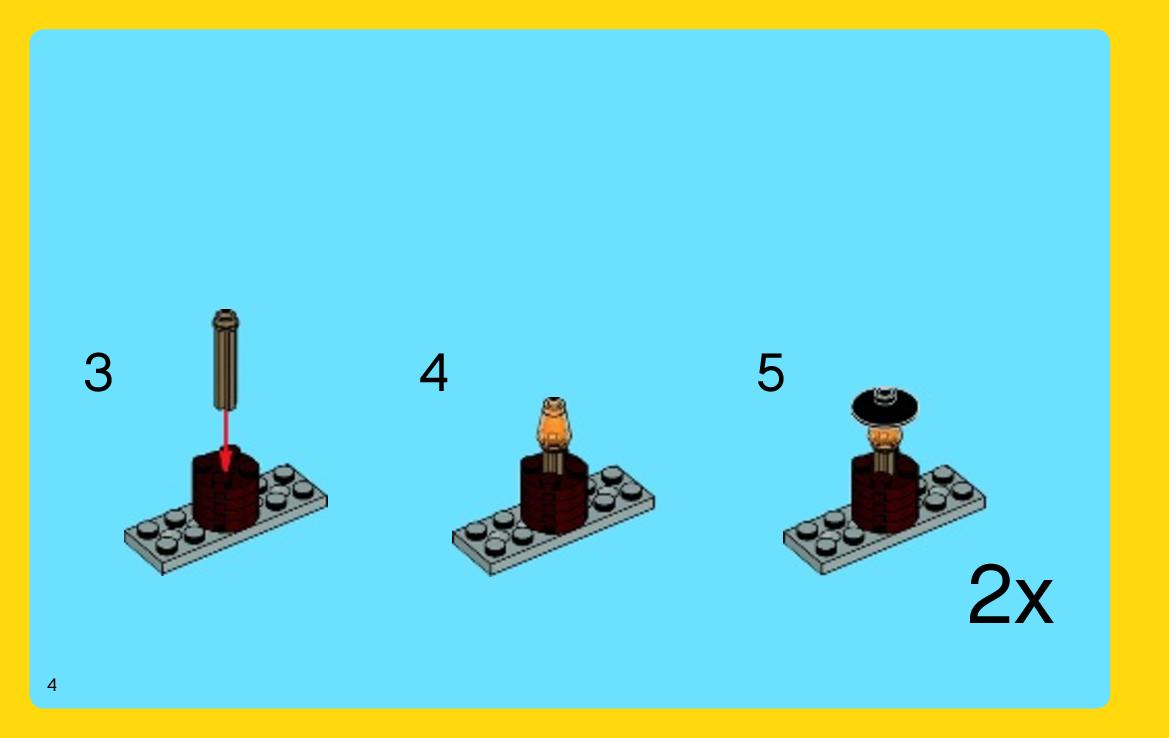 3

4

5

2x

4