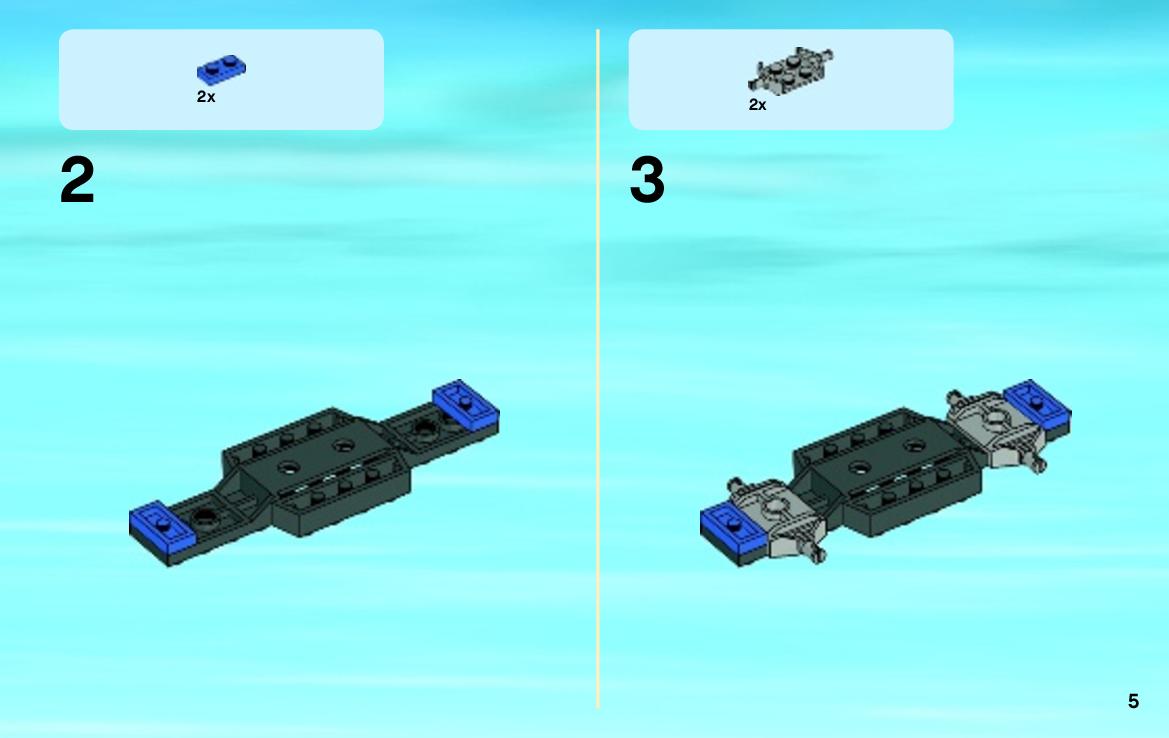 2x

2

2x

3

5