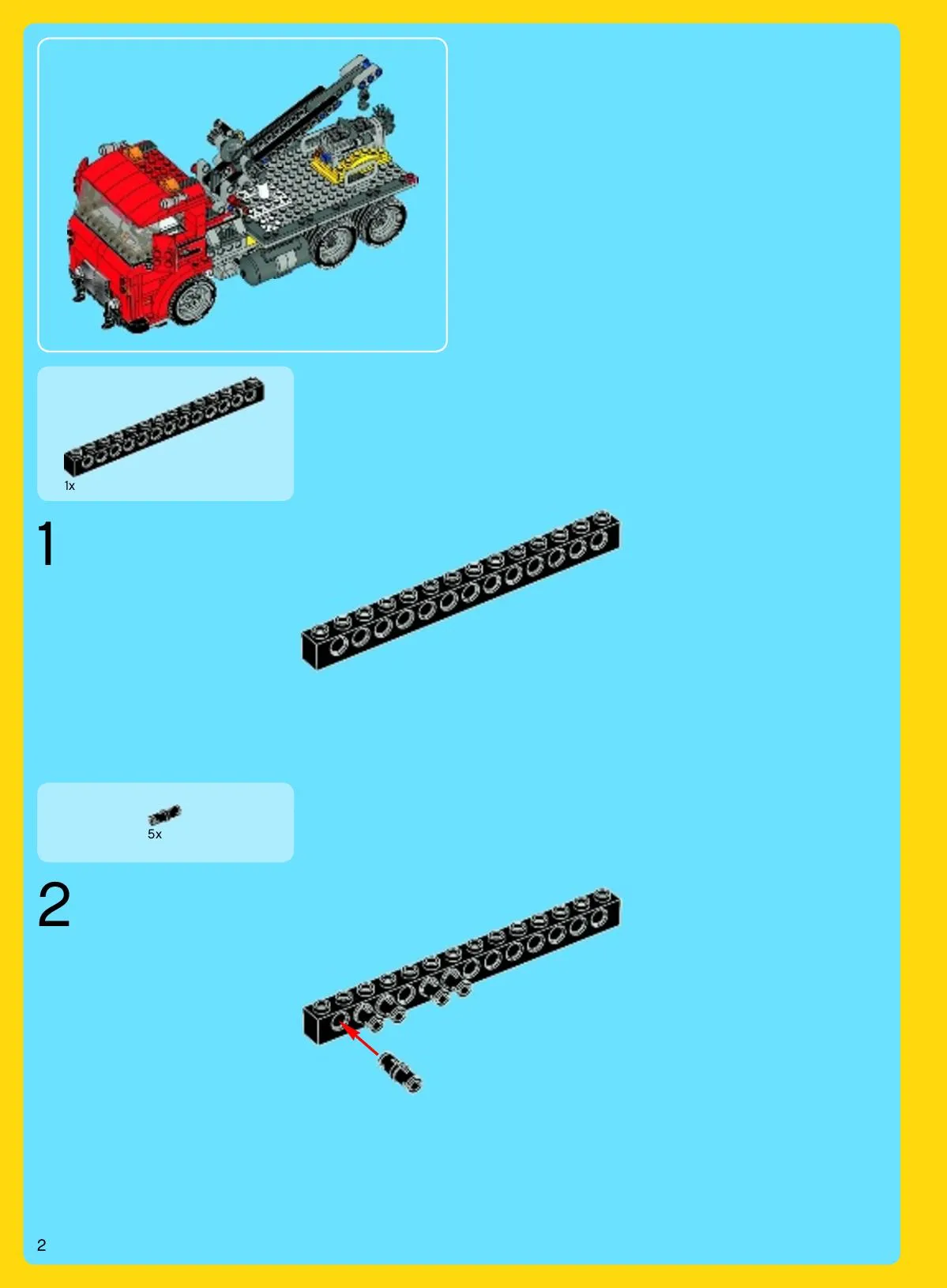 1x

1

5x

2

2