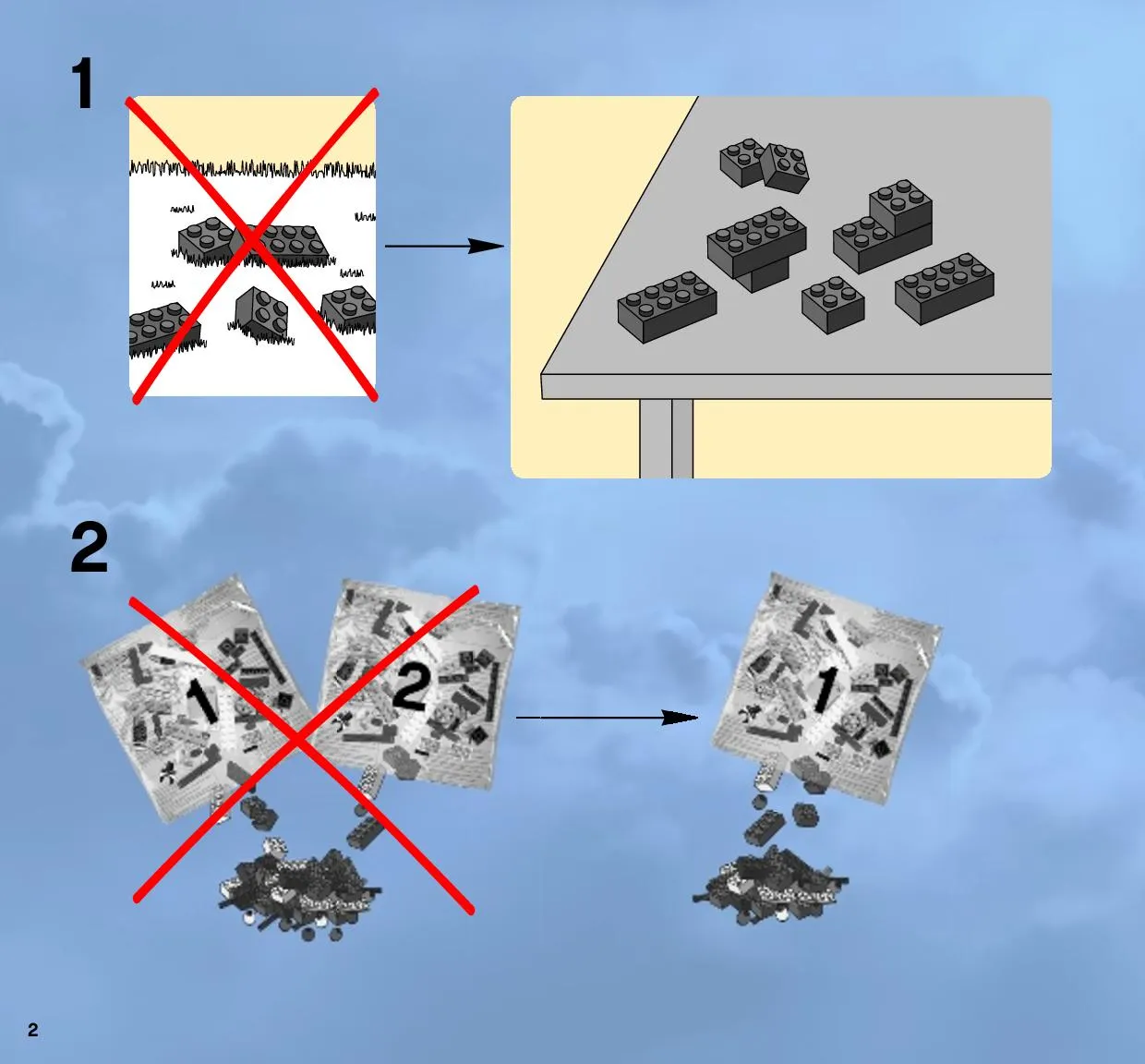 1

2

1

2

1

2