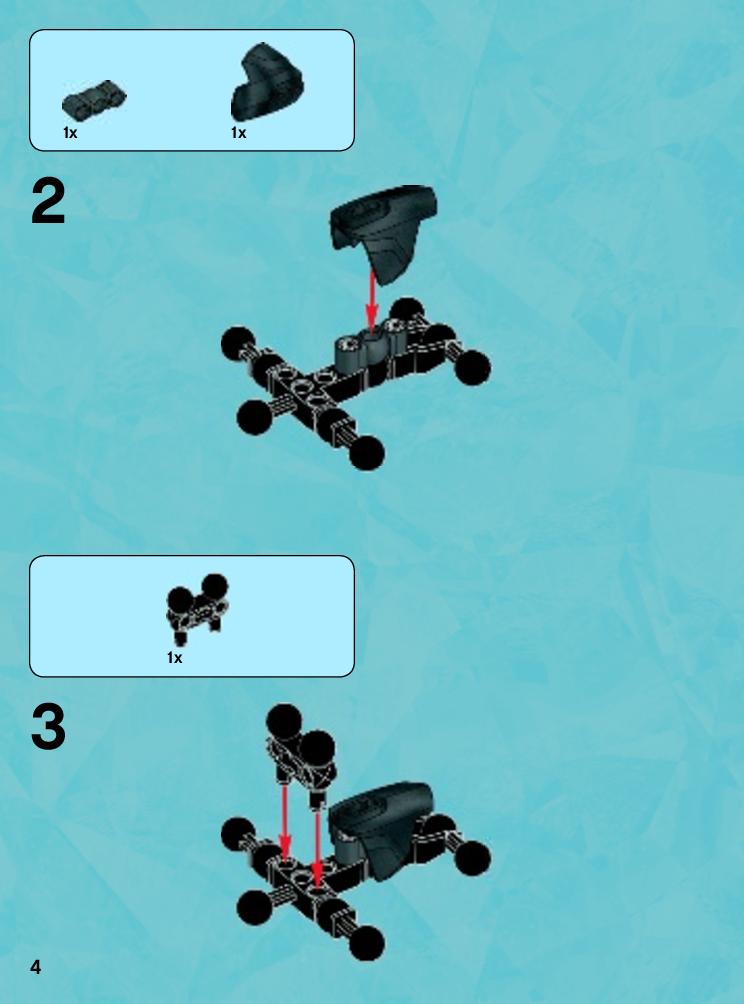 1x
1x

2

1x

3

4