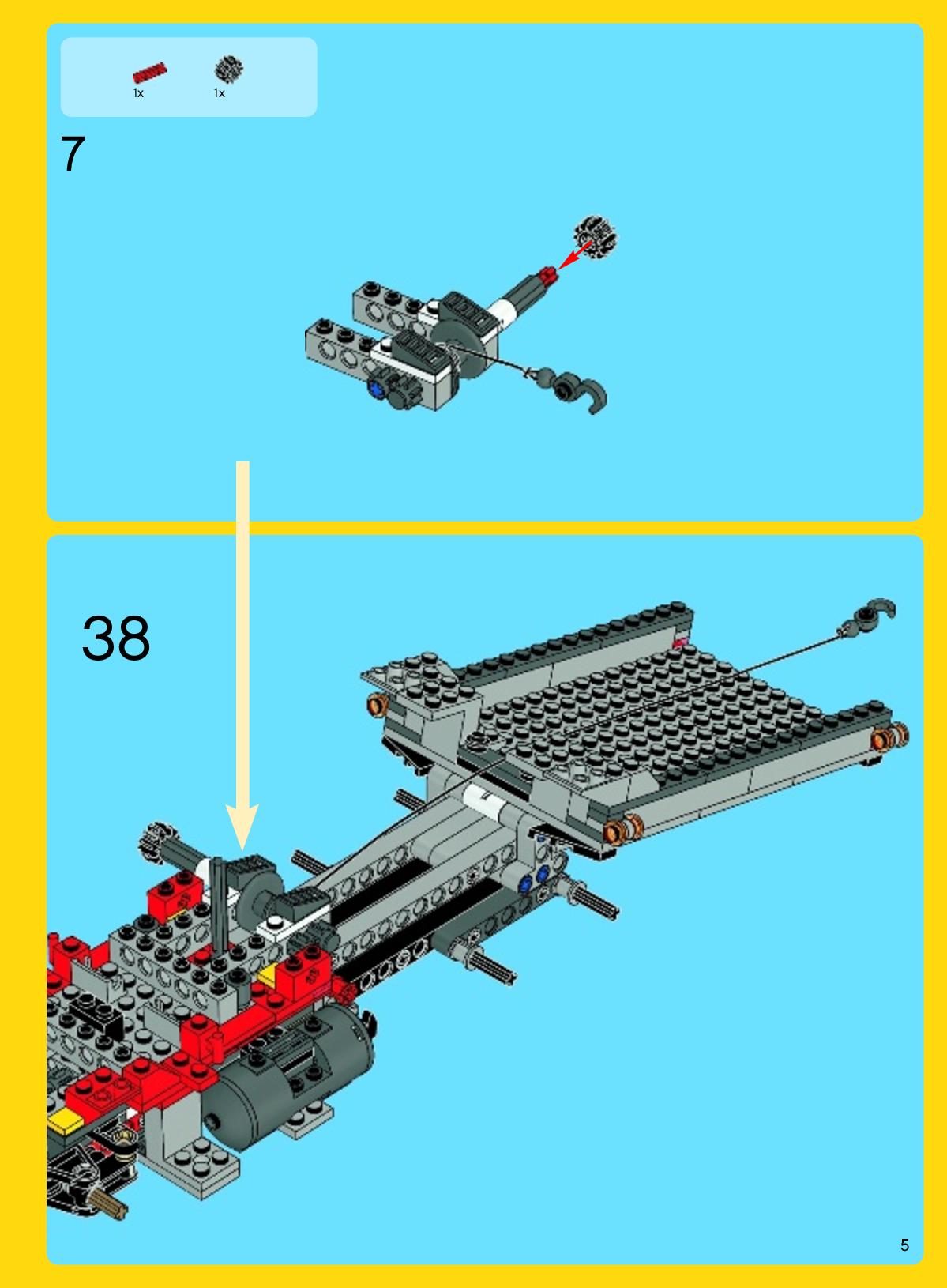 1x 1x

7

38

5