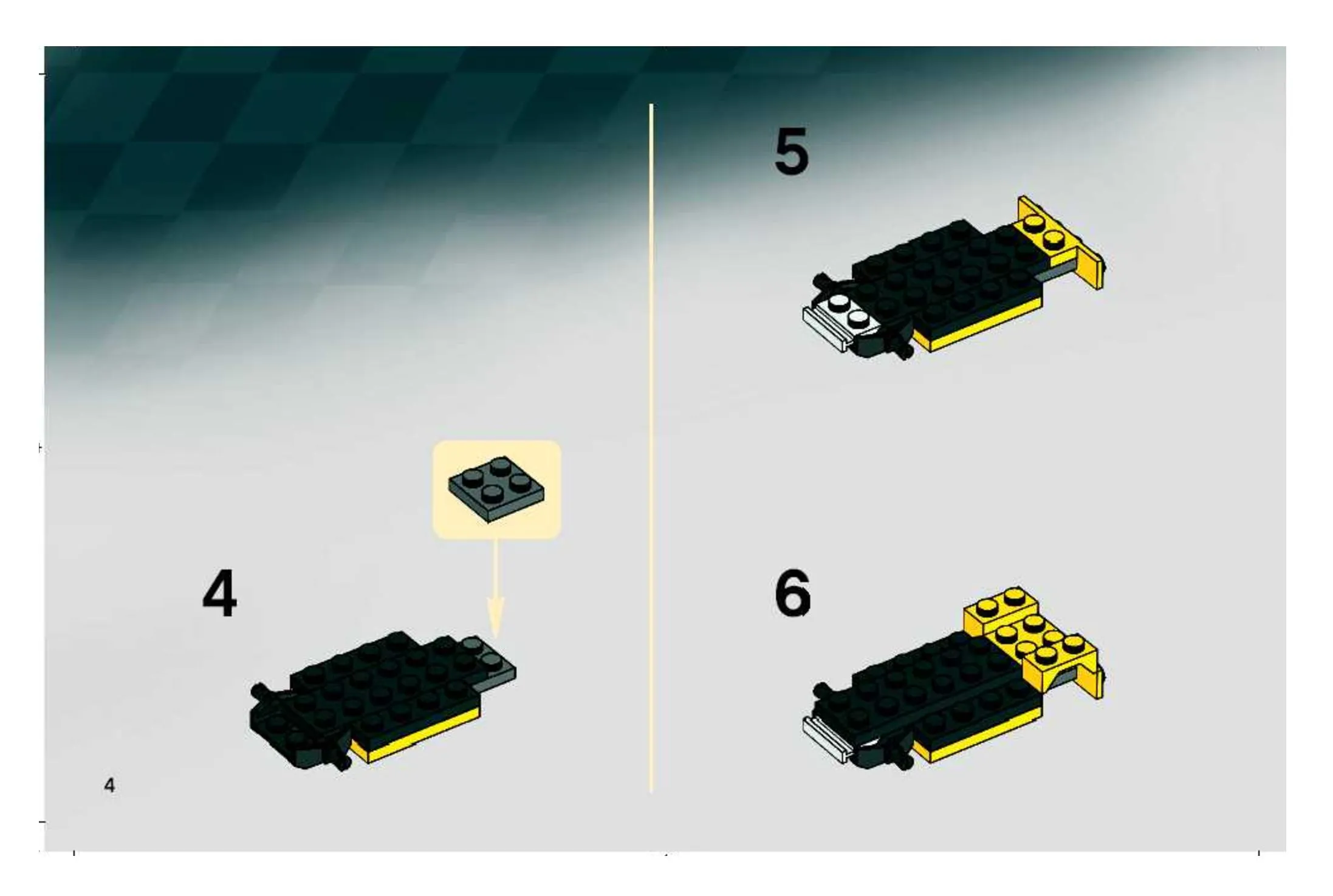 4

4

5

6