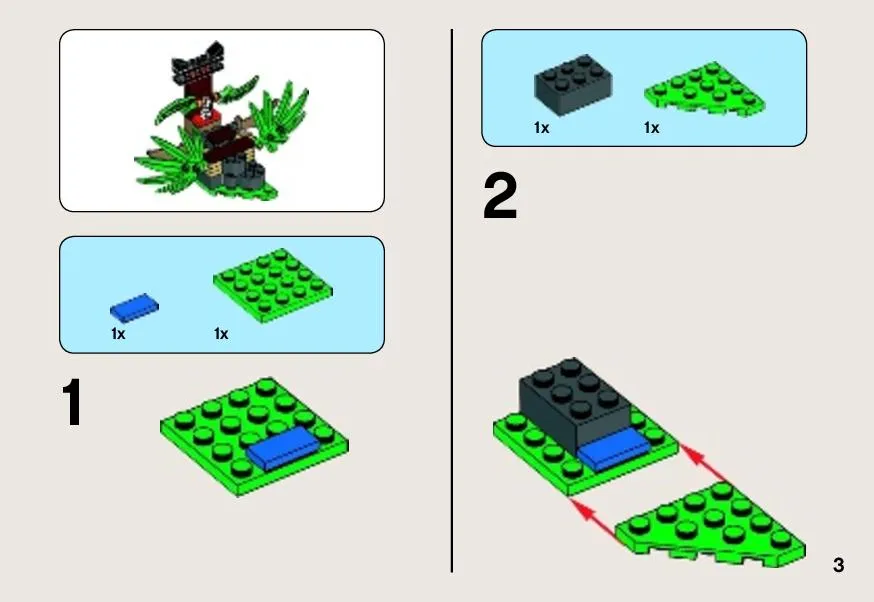 1x 1x

1

1x 1x

2

3