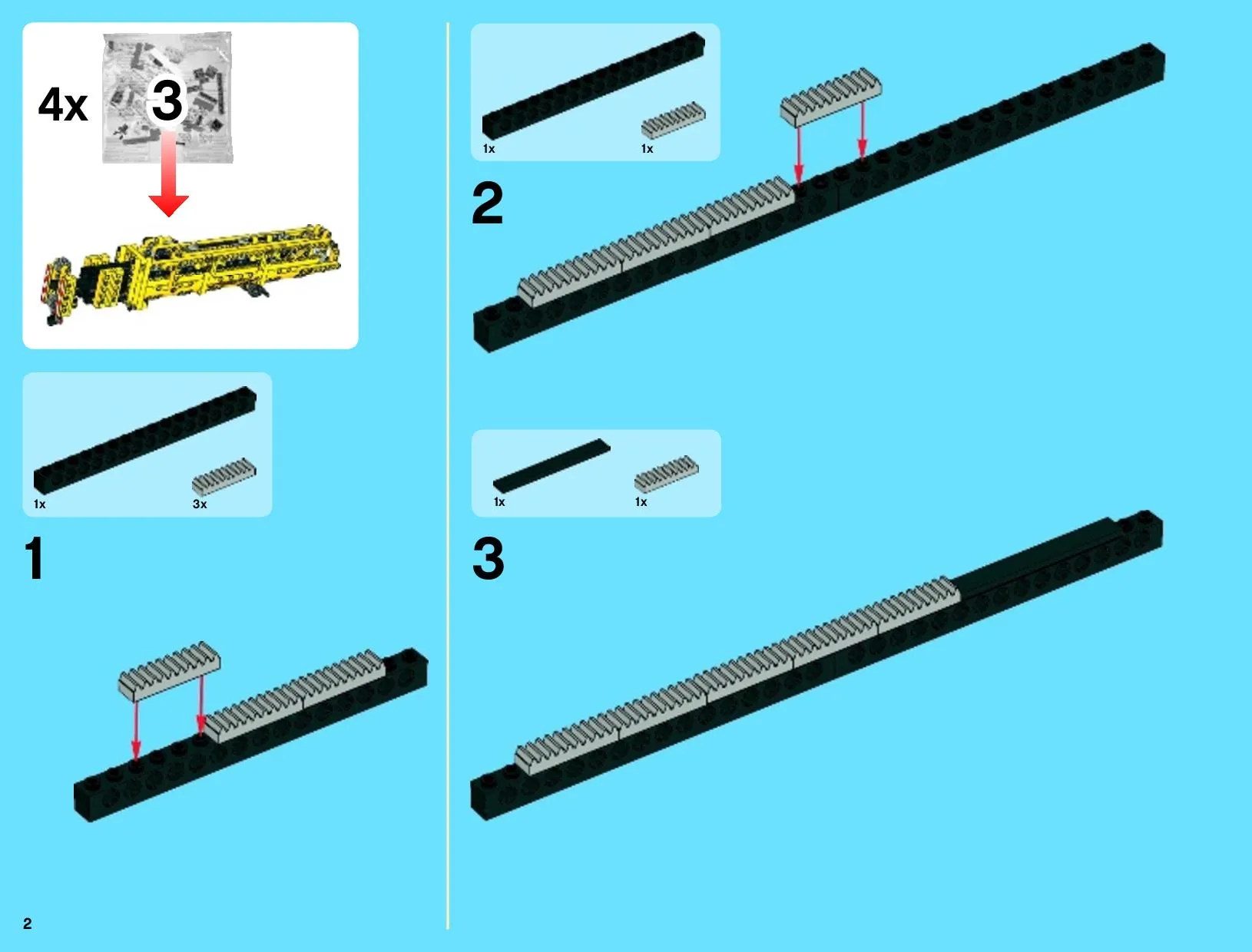 4x 3

1x 3x

1

1x 1x

2

1x 1x

3

2