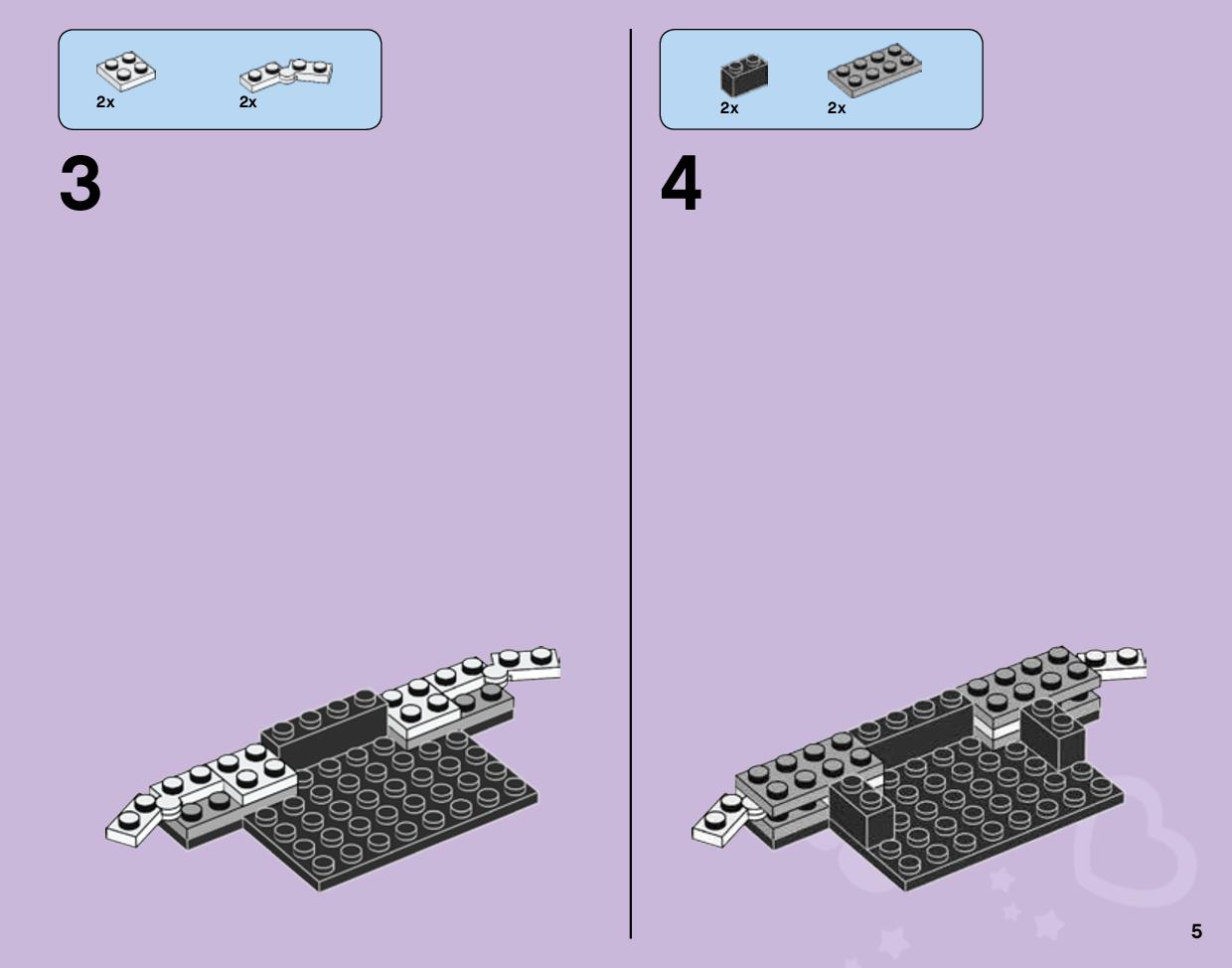 2x 2x

3

2x 2x

4

5