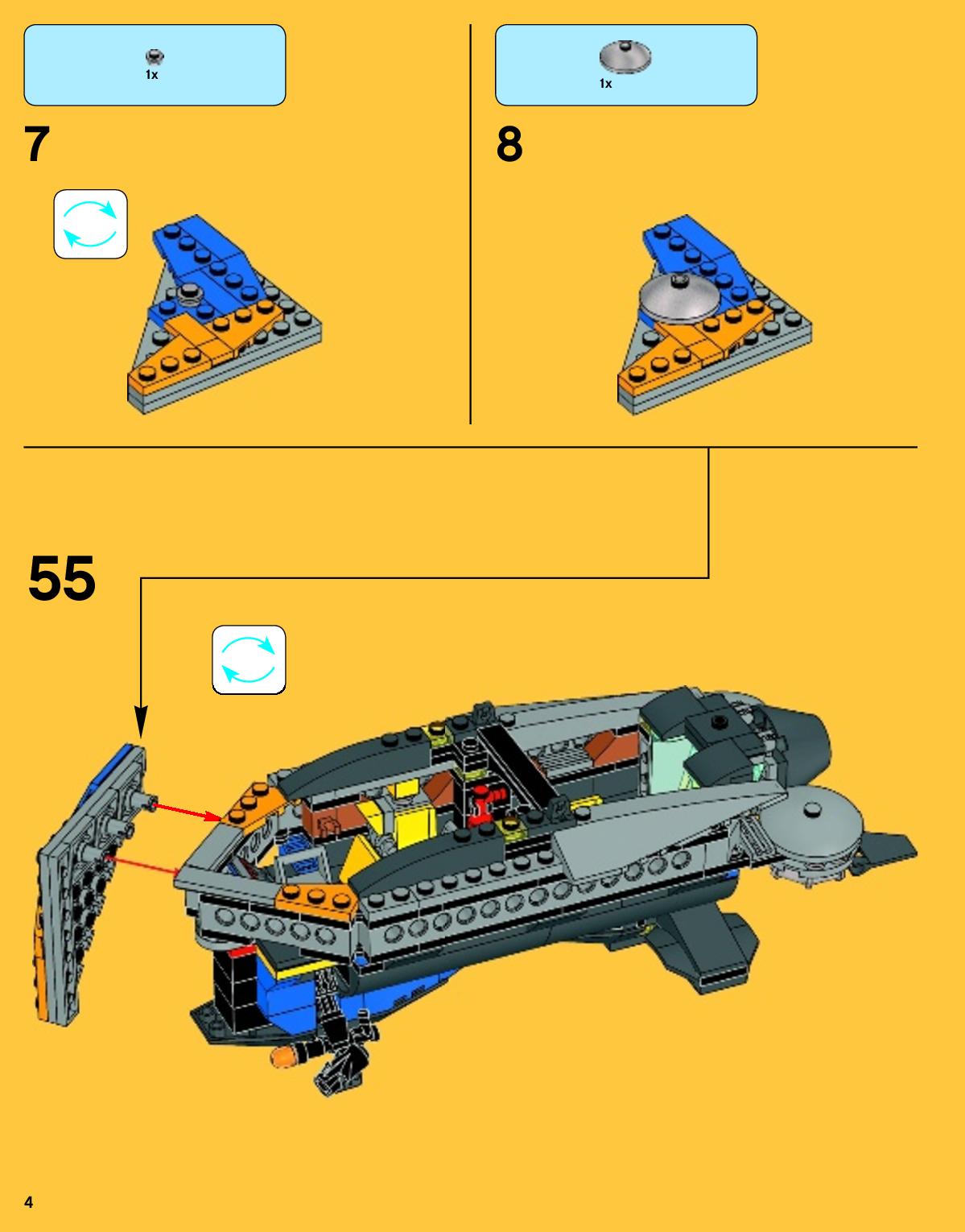 1x

7

1x

8

55

4