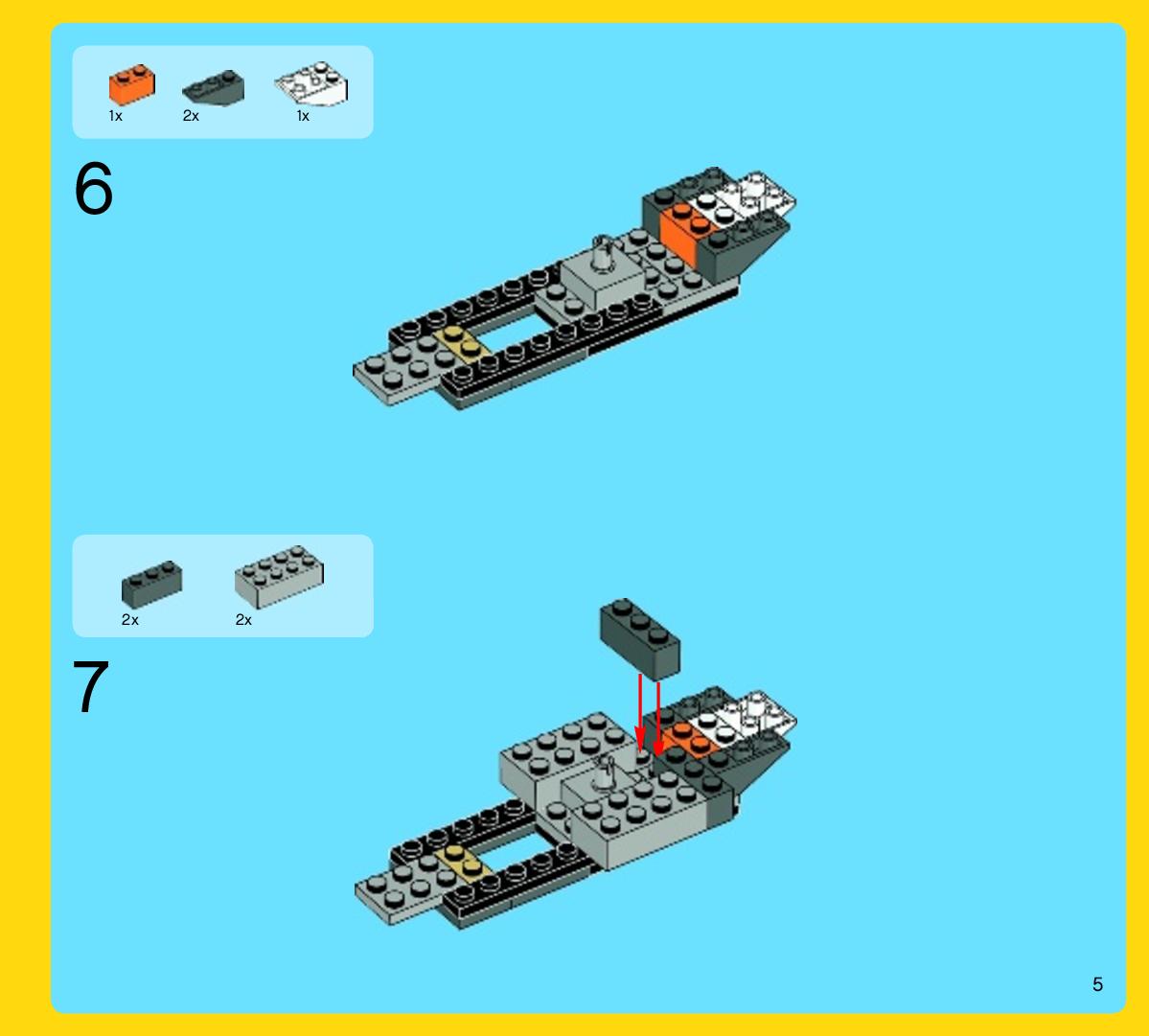 1x 2x 1x

6

2x 2x

7

5