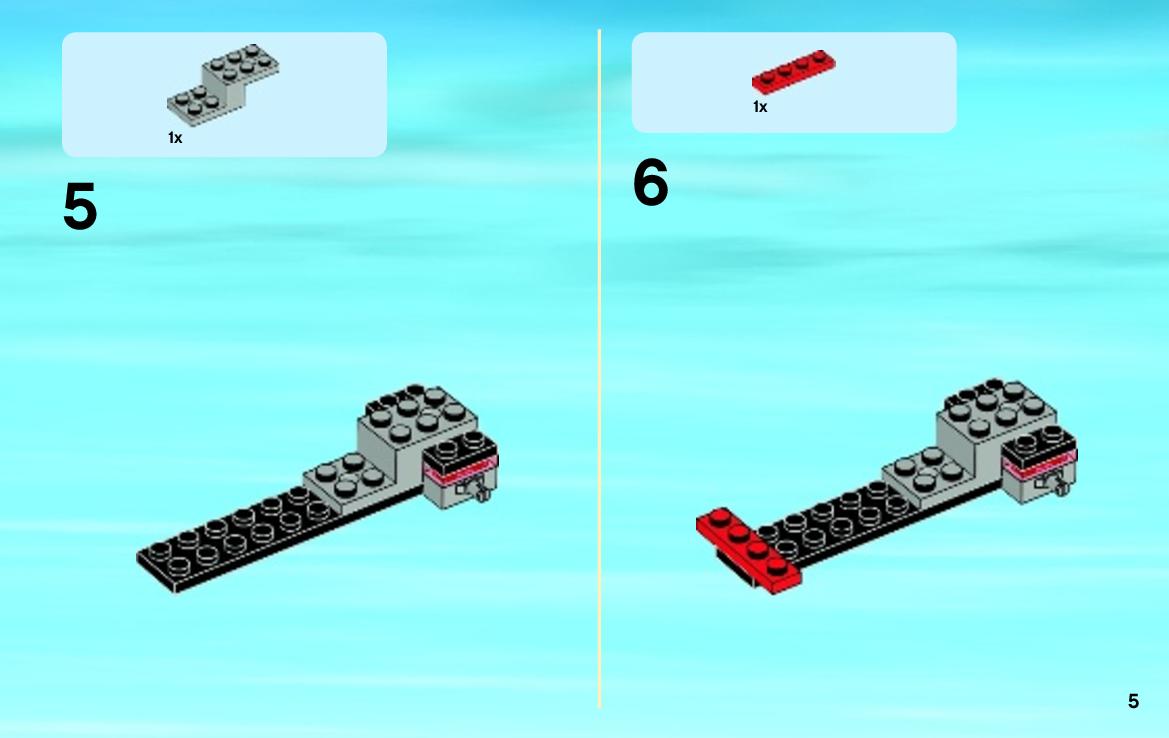 1x

5

1x

6

5