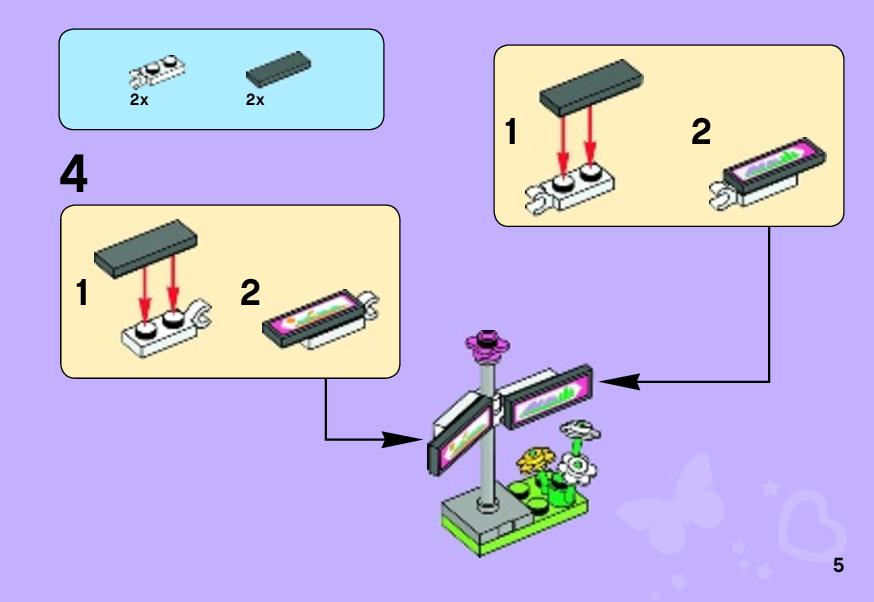 2x 2x

4

1 2

1 2

5