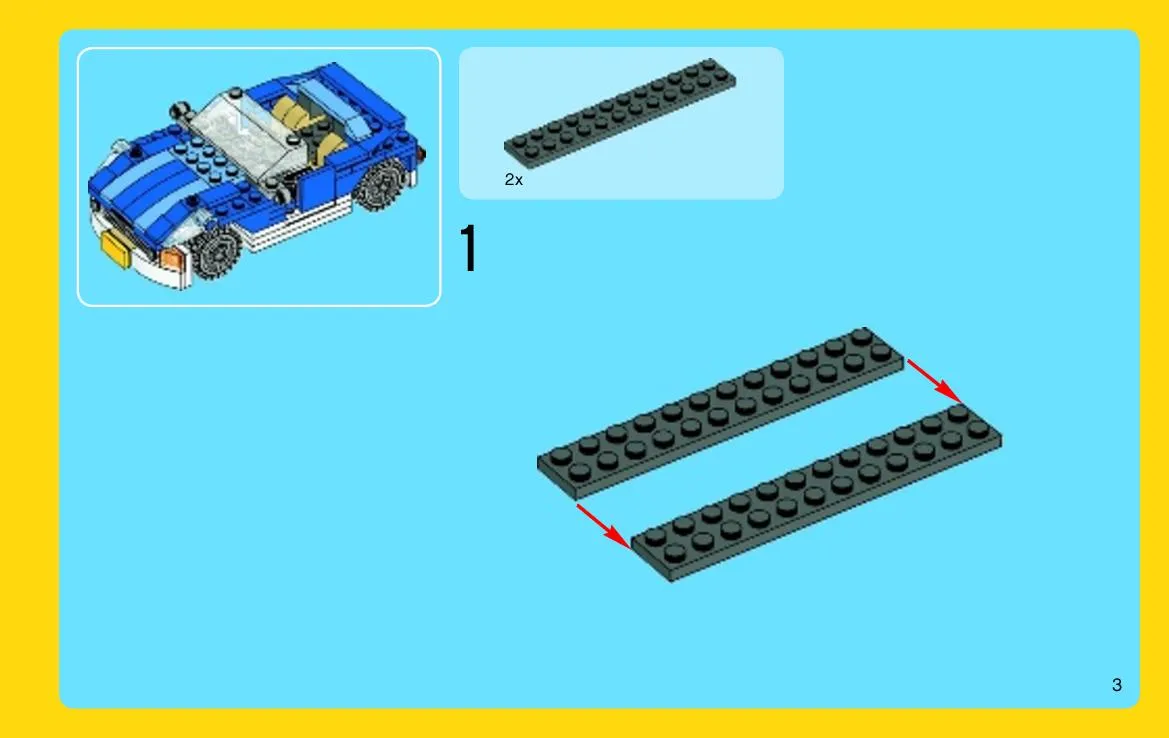 2x

1

3