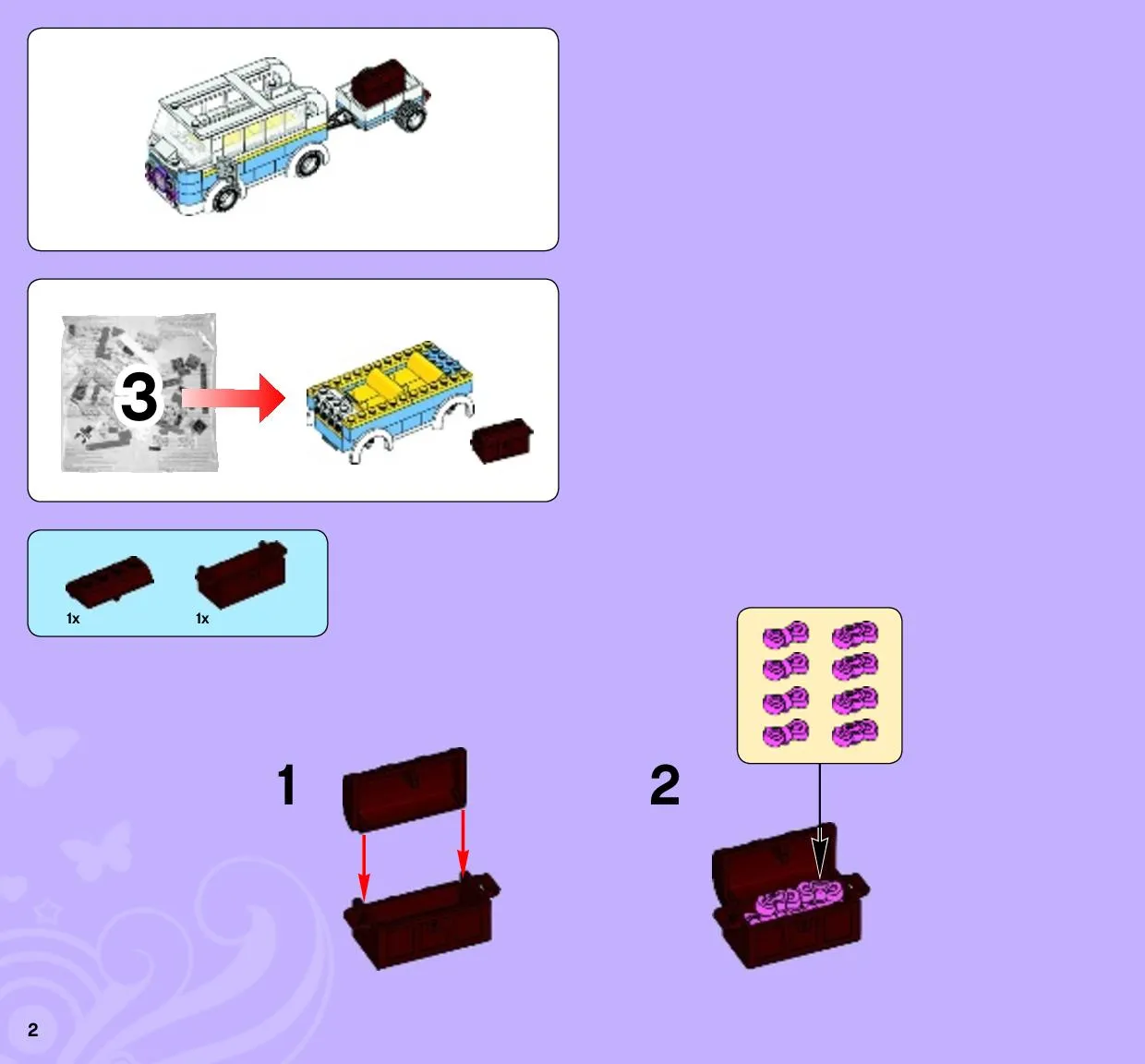 3

1x 1x

1

2

2