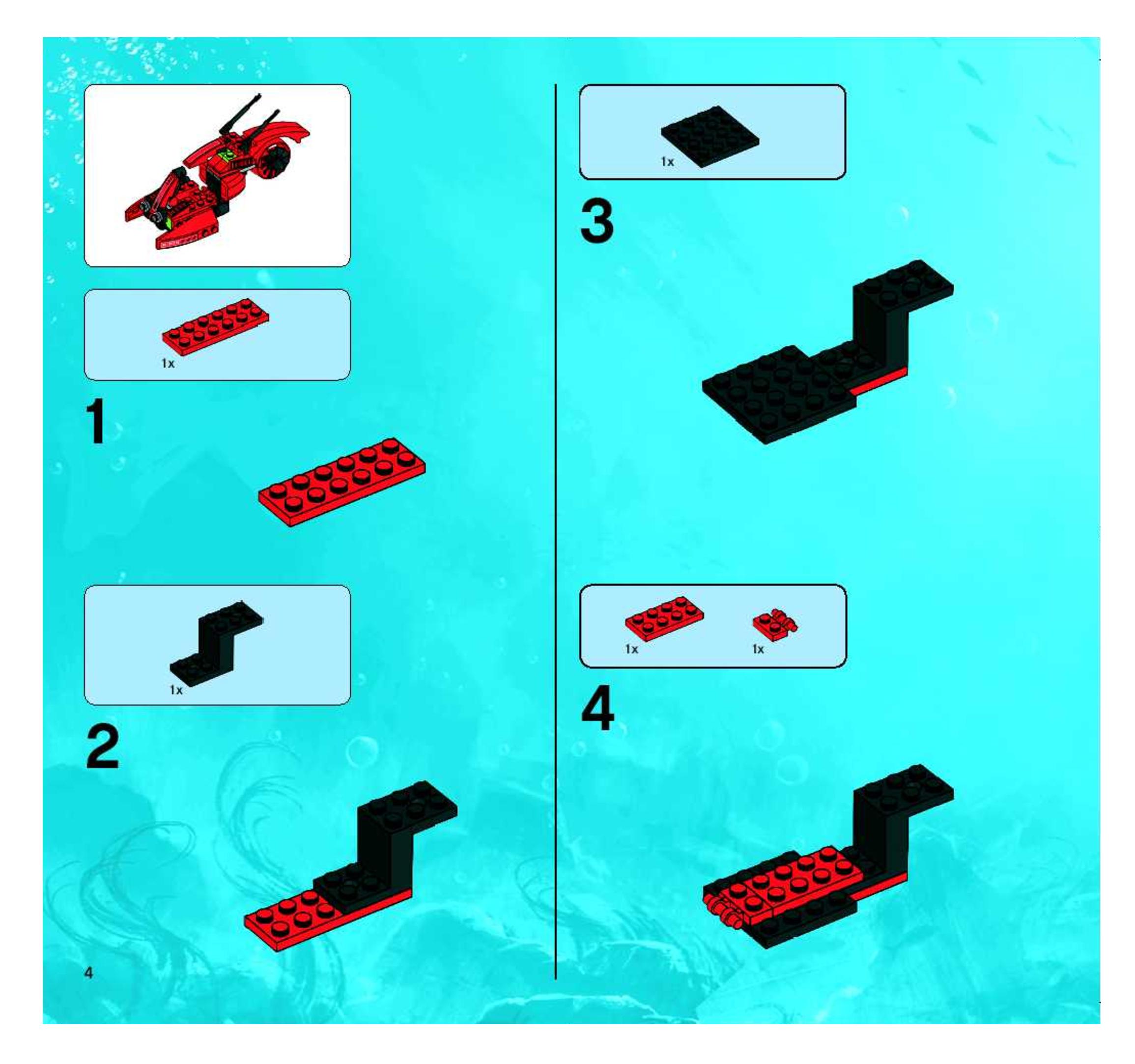 1x

1

1x

2

4

1x

3

1x

1x

4