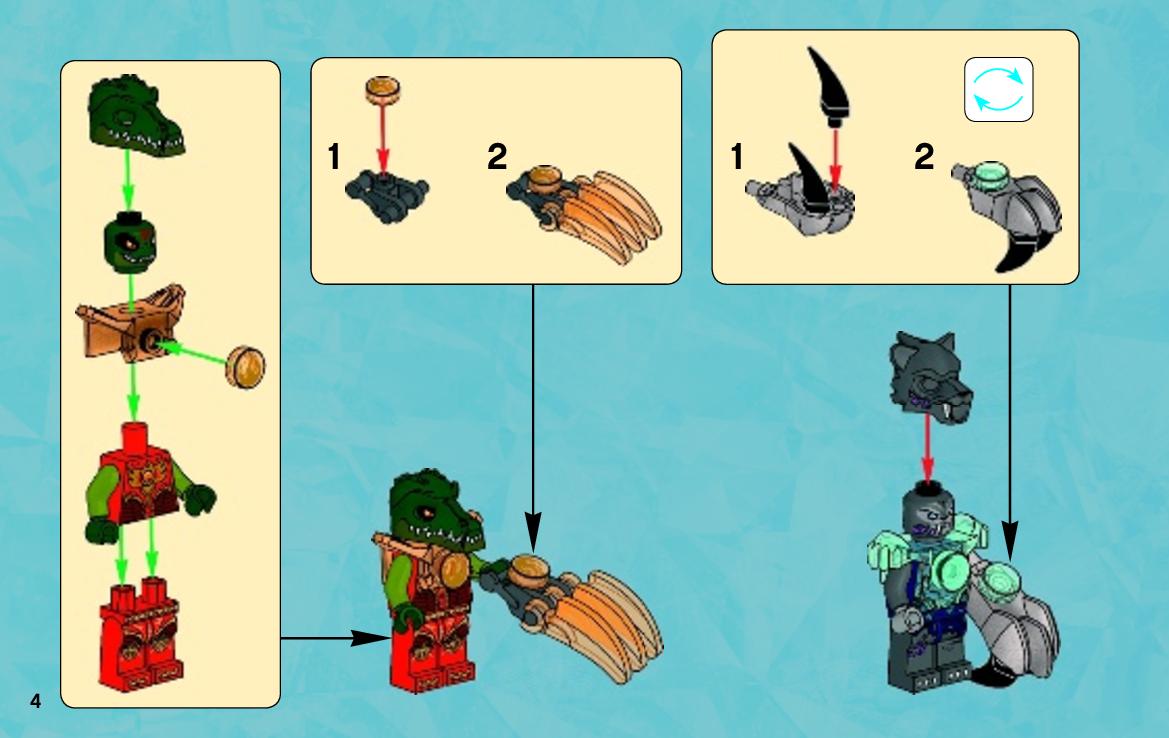 1
2
1
2
4