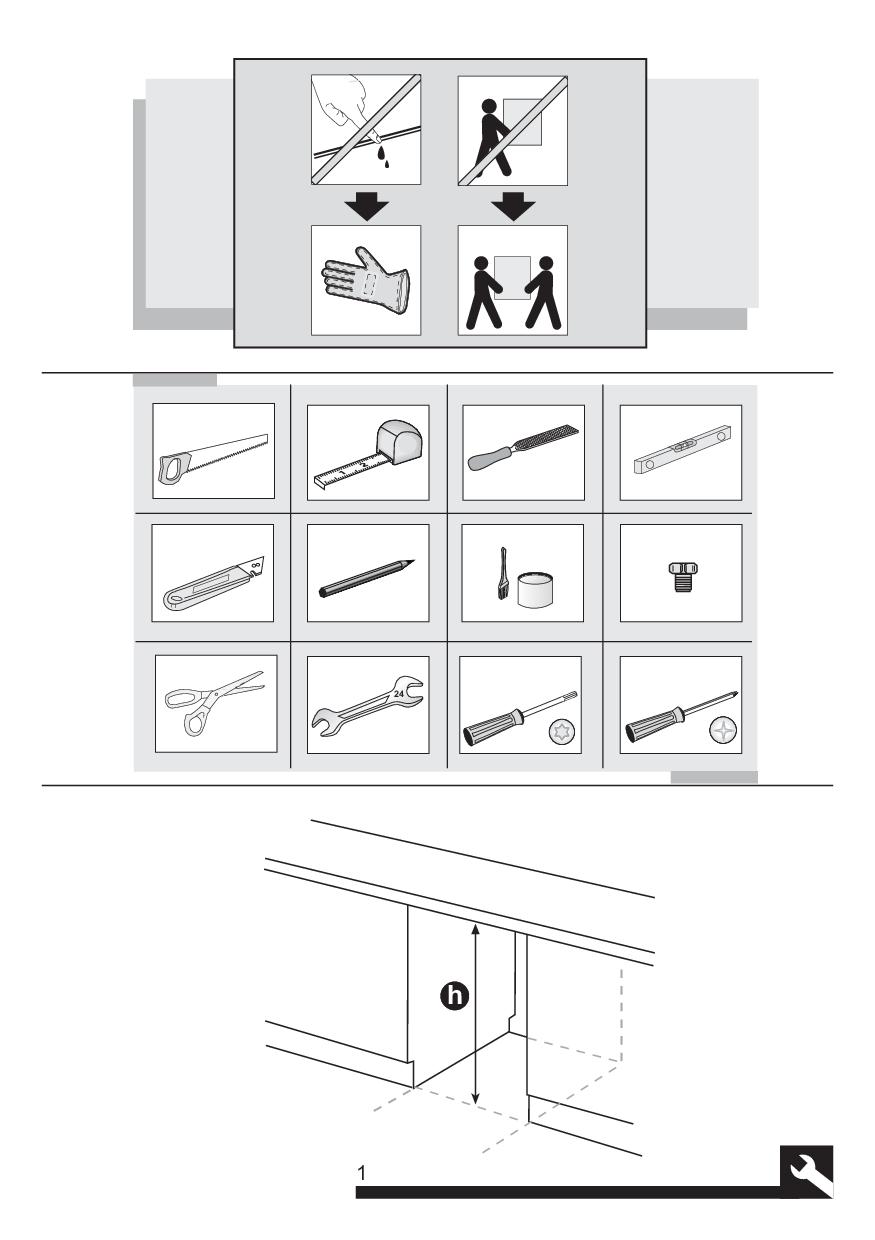 24

h

1