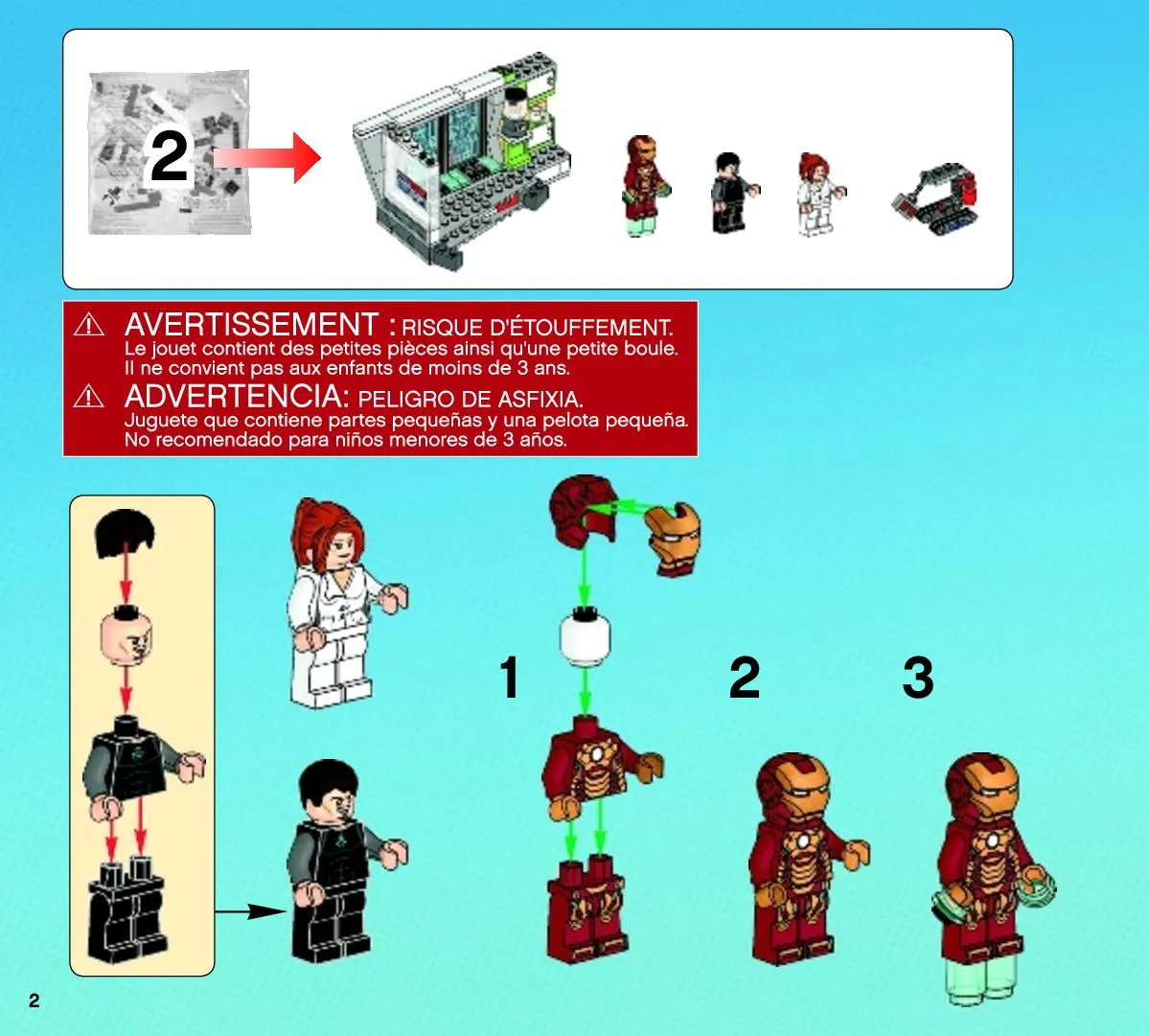 2

⚠ AVERTISSEMENT : RISQUE D'ÉTOUFFEMENT.
Le jouet contient des petites pièces ainsi qu'une petite boule. Il ne convient pas aux enfants de moins de 3 ans.

⚠ ADVERTENCIA: PELIGRO DE ASFIXIA.
Juguete que contiene partes pequeñas y una pelota pequeña. No recomendado para niños menores de 3 años.

1

2

3

2