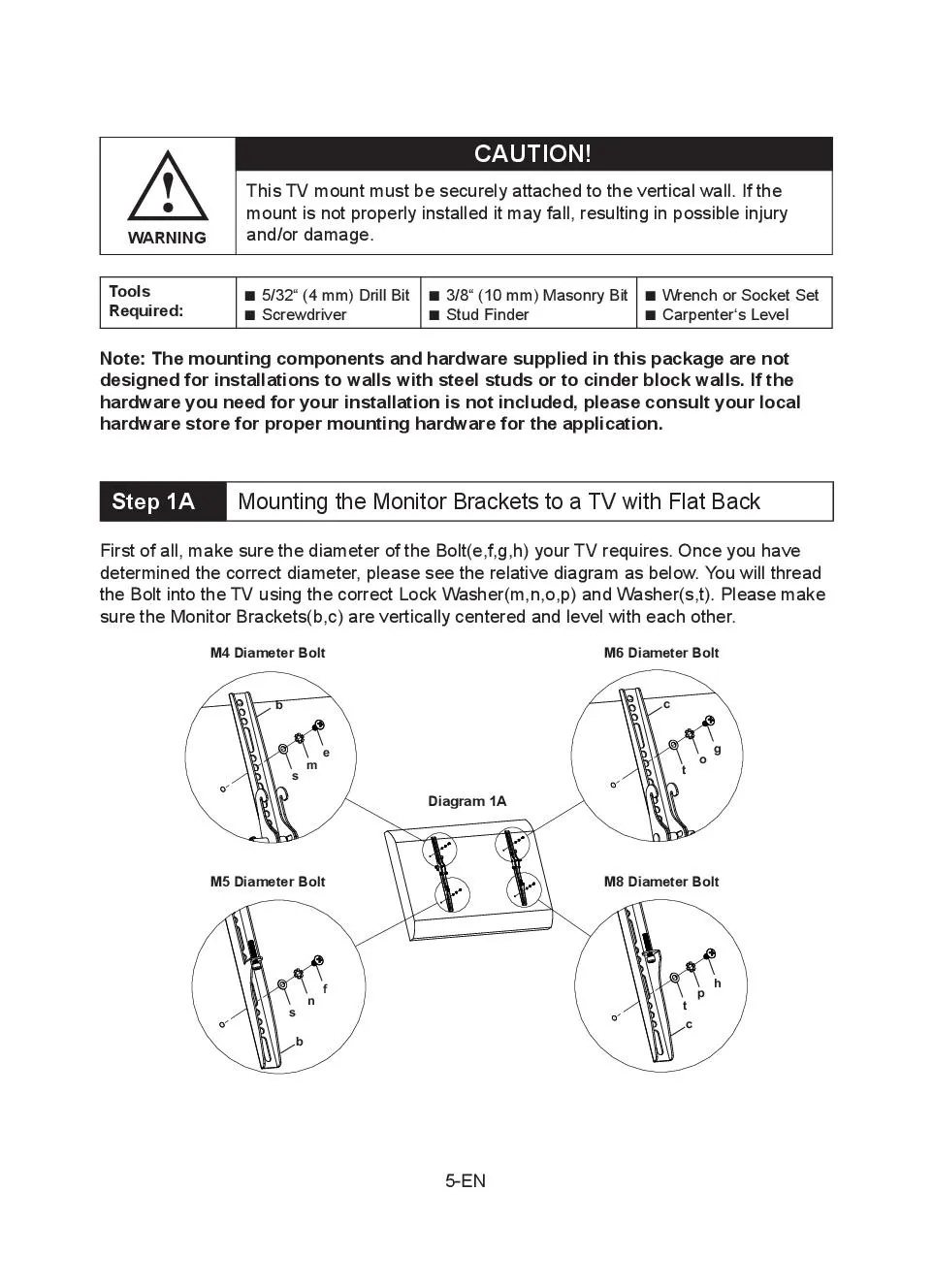 WARNING

CAUTION!

This TV mount must be securely attached to the vertical wall. If the mount is not properly installed it may fall, resulting in possible injury and/or damage.

| Tools Required: | ■ 5/32“ (4 mm) Drill Bit ■ Screwdriver | ■ 3/8“ (10 mm) Masonry Bit ■ Stud Finder | ■ Wrench or Socket Set ■ Carpenter‘s Level |
|---|---|---|---|

Note: The mounting components and hardware supplied in this package are not designed for installations to walls with steel studs or to cinder block walls. If the hardware you need for your installation is not included, please consult your local hardware store for proper mounting hardware for the application.

Step 1A Mounting the Monitor Brackets to a TV with Flat Back

First of all, make sure the diameter of the Bolt(e,f,g,h) your TV requires. Once you have determined the correct diameter, please see the relative diagram as below. You will thread the Bolt into the TV using the correct Lock Washer(m,n,o,p) and Washer(s,t). Please make sure the Monitor Brackets(b,c) are vertically centered and level with each other.

M4 Diameter Bolt
b
e
m
s

M6 Diameter Bolt
c
g
o
t

Diagram 1A

M5 Diameter Bolt
f
n
s
b

M8 Diameter Bolt
h
p
t
c

5-EN