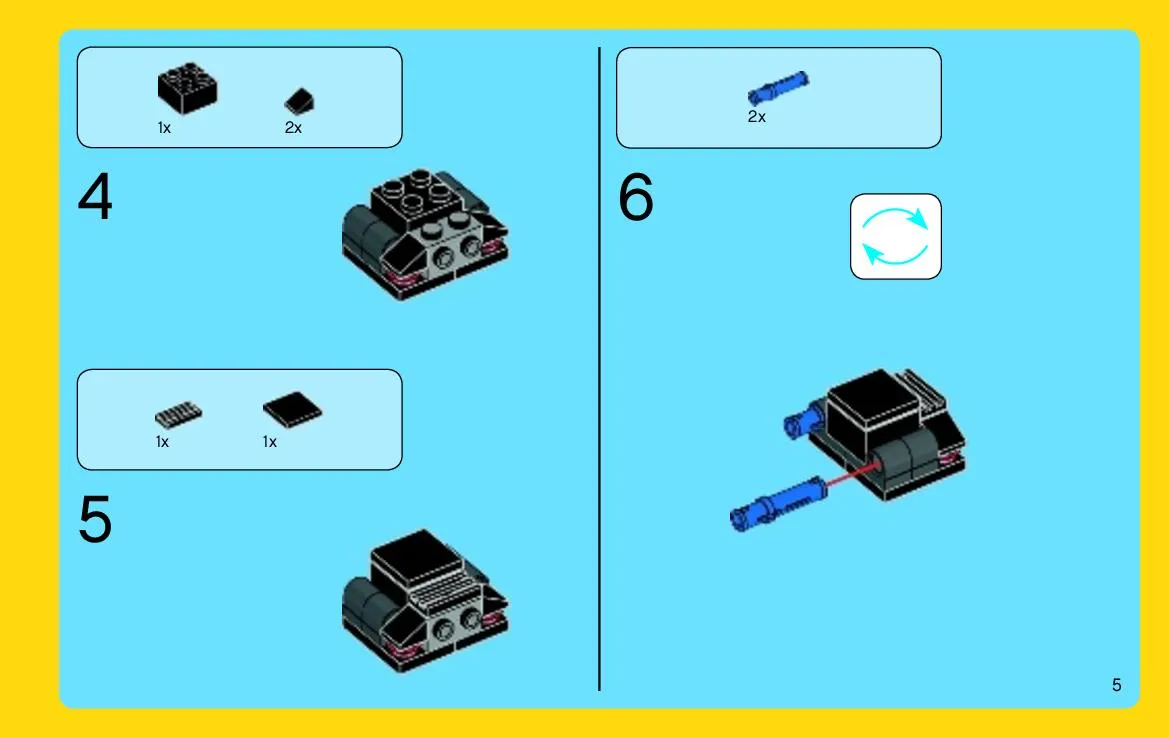 1x 2x

4

1x 1x

5

2x

6

5