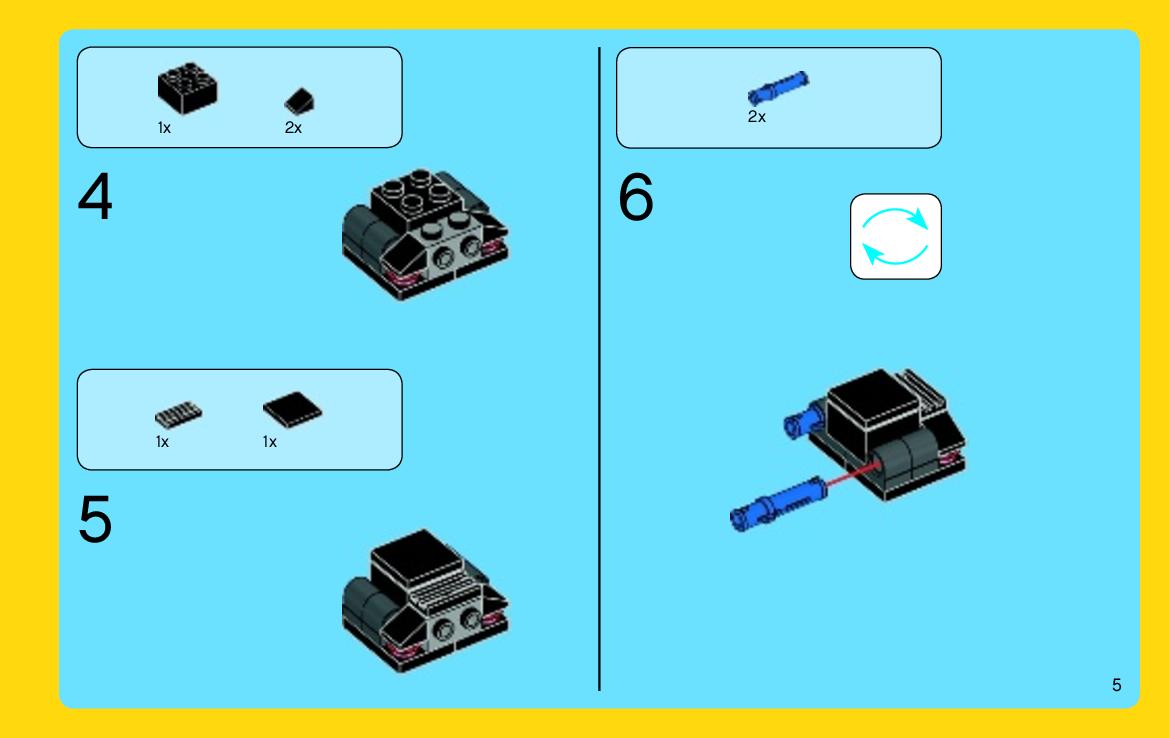 1x 2x

4

1x 1x

5

2x

6

5